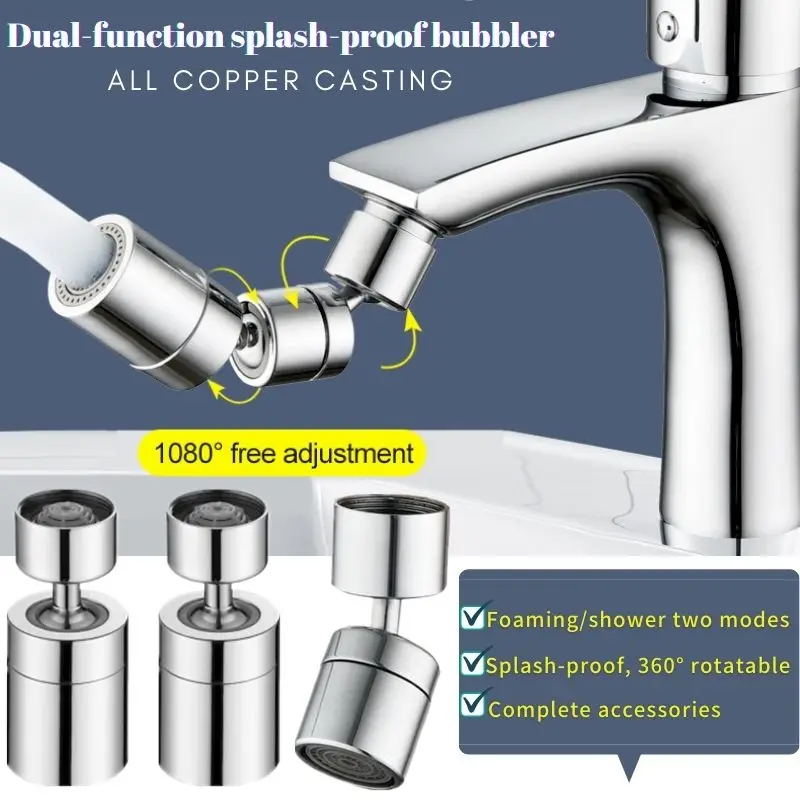 Dual-function splash-proof bubbler
ALL COPPER CASTING

1080° free adjustment

Foaming/shower two modes
Splash-proof, 360° rotatable
Complete accessories