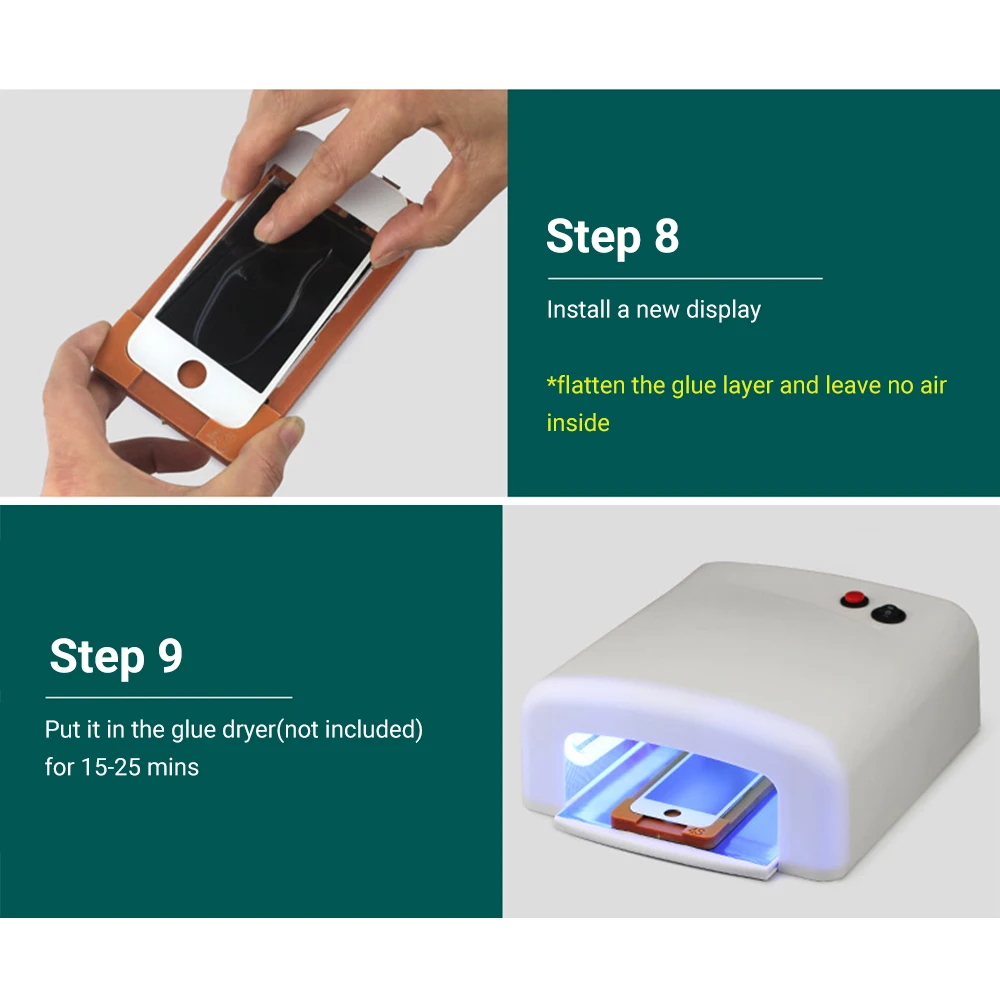 Step 8

Install a new display

*flatten the glue layer and leave no air inside

Step 9

Put it in the glue dryer(not included) for 15-25 mins