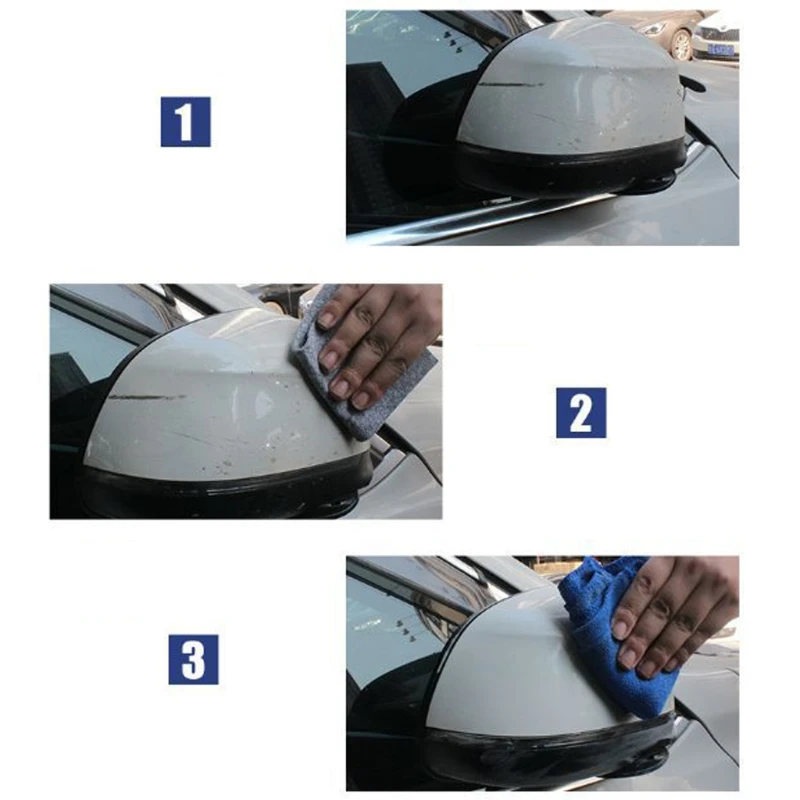 1

2

3