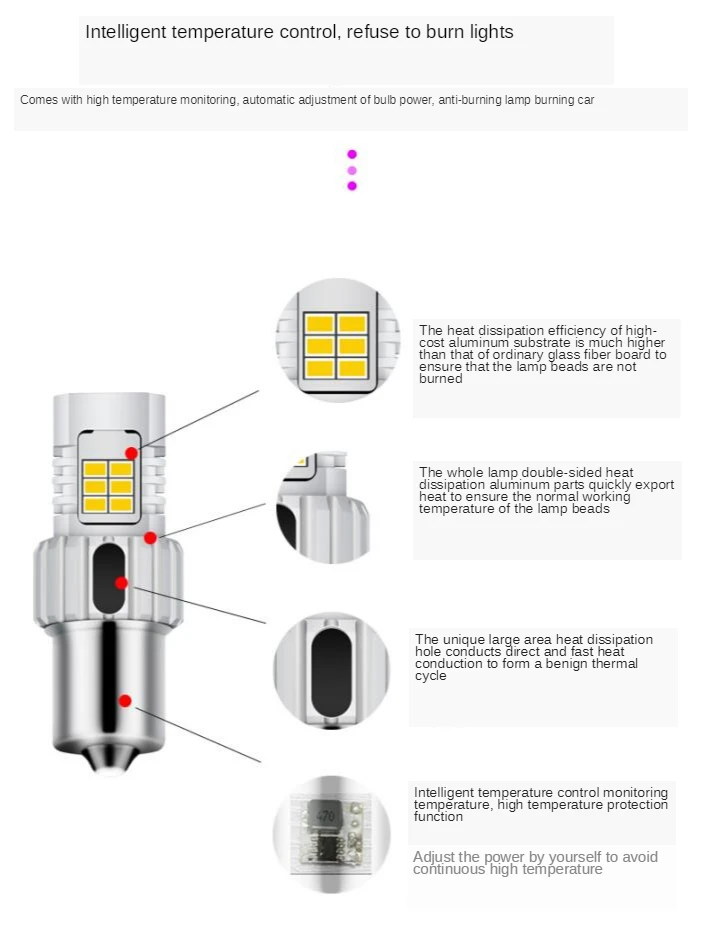 Intelligent temperature control, refuse to burn lights

Comes with high temperature monitoring, automatic adjustment of bulb power, anti-burning lamp burning car

The heat dissipation efficiency of high-cost aluminum substrate is much higher than that of ordinary glass fiber board to ensure that the lamp beads are not burned

The whole lamp double-sided heat dissipation aluminum parts quickly export heat to ensure the normal working temperature of the lamp beads

The unique large area heat dissipation hole conducts direct and fast heat conduction to form a benign thermal cycle

470

Intelligent temperature control monitoring temperature, high temperature protection function

Adjust the power by yourself to avoid continuous high temperature