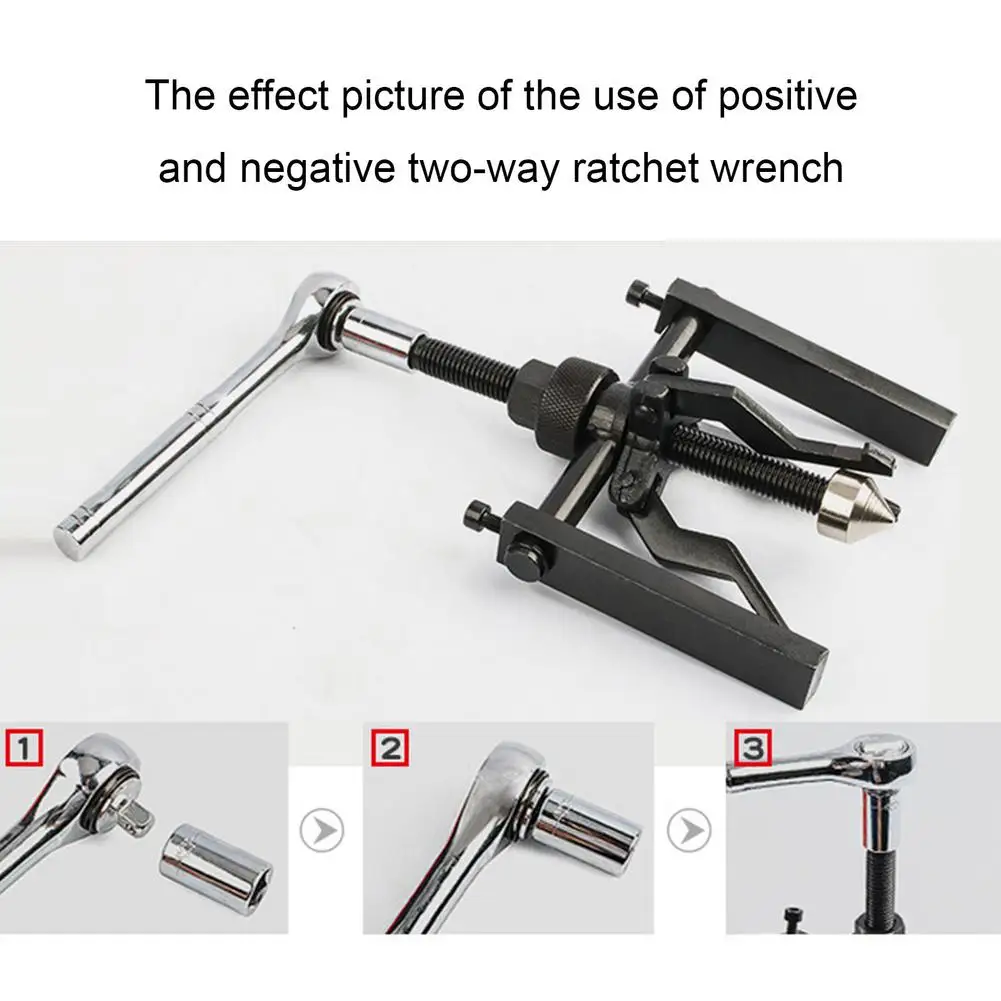 The effect picture of the use of positive and negative two-way ratchet wrench

1

2

3