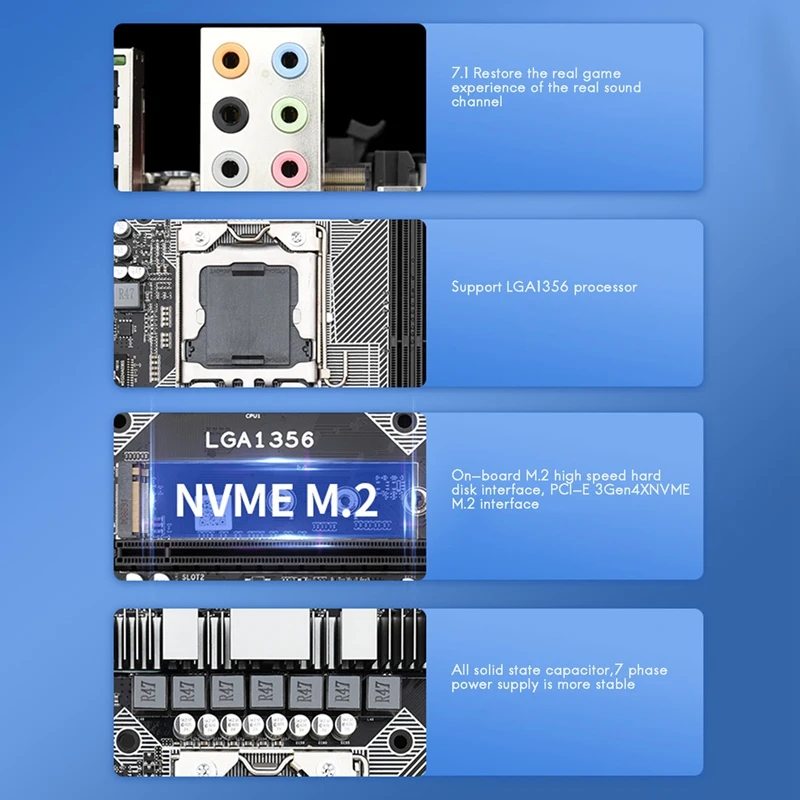 7.1 Restore the real game experience of the real sound channel

R47

Support LGA1356 processor

CPU1

LGA1356

NVME M.2

SLOT2

On-board M.2 high speed hard disk interface, PCI-E 3Gen4XNVME M.2 interface

R47 R47 R47 R47 R47 R47 R47

All solid state capacitor,7 phase power supply is more stable