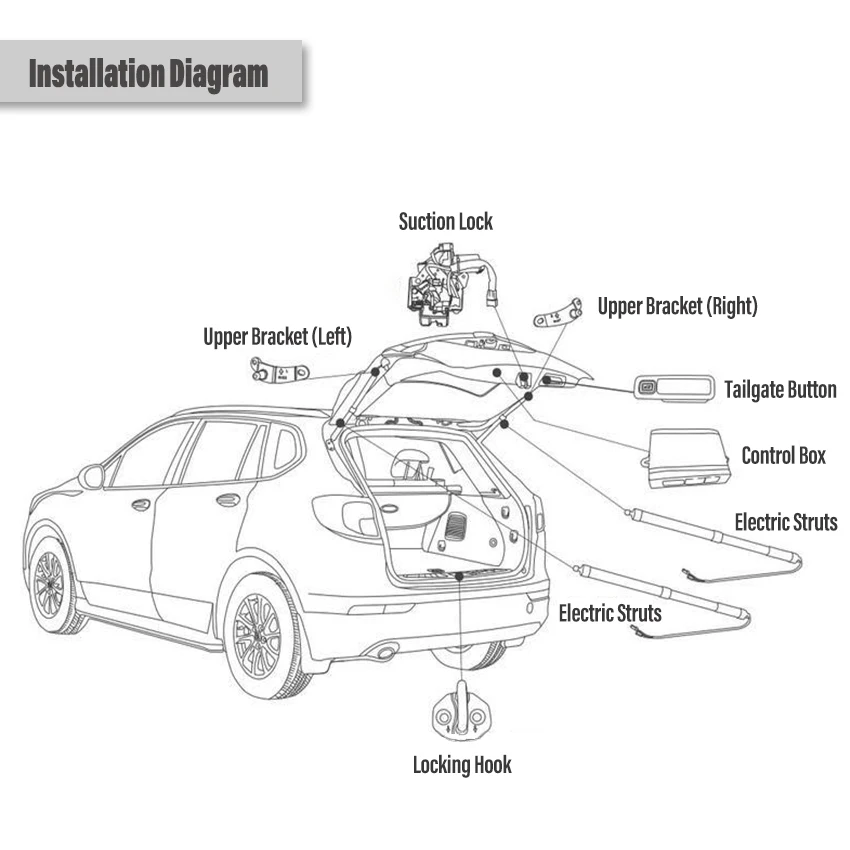 Installation Diagram

Suction Lock

Upper Bracket (Right)

Upper Bracket (Left)

Tailgate Button

Control Box

Electric Struts

Electric Struts

Locking Hook