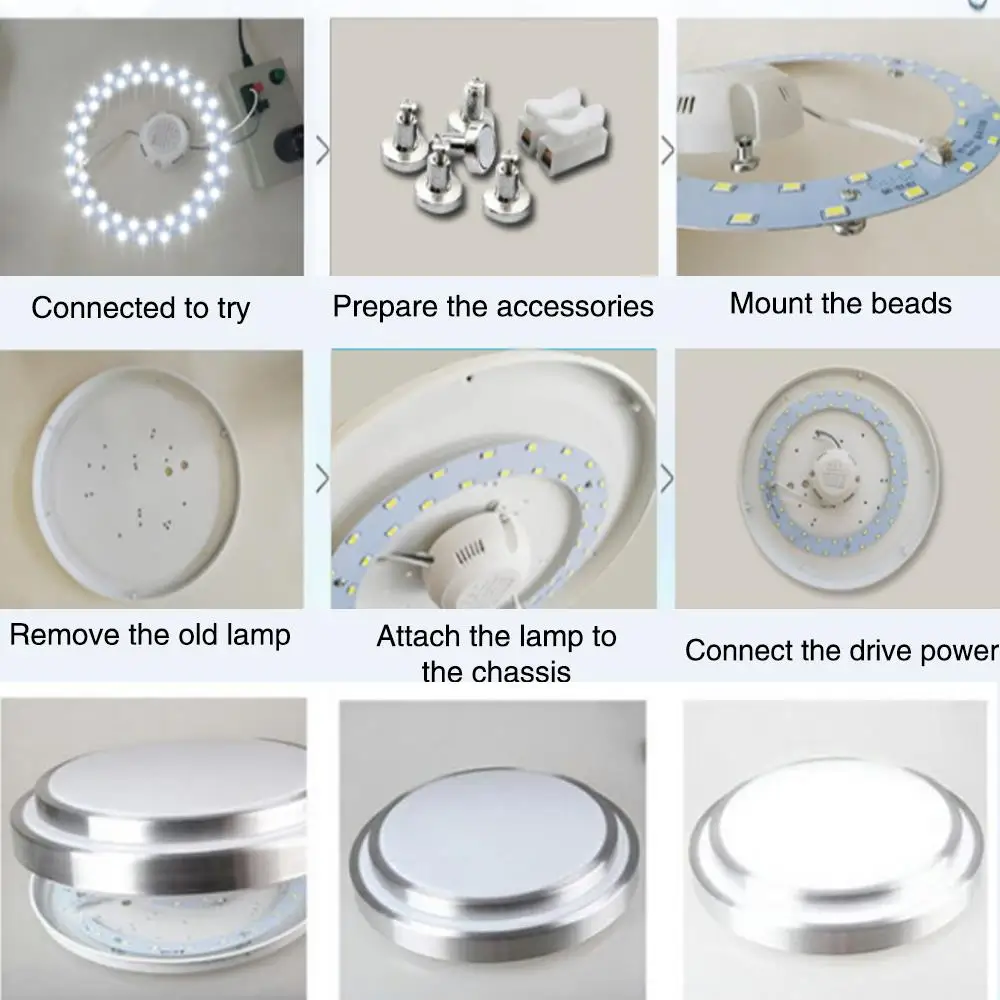 Connected to try

Prepare the accessories

Mount the beads

Remove the old lamp

Attach the lamp to the chassis

Connect the drive power