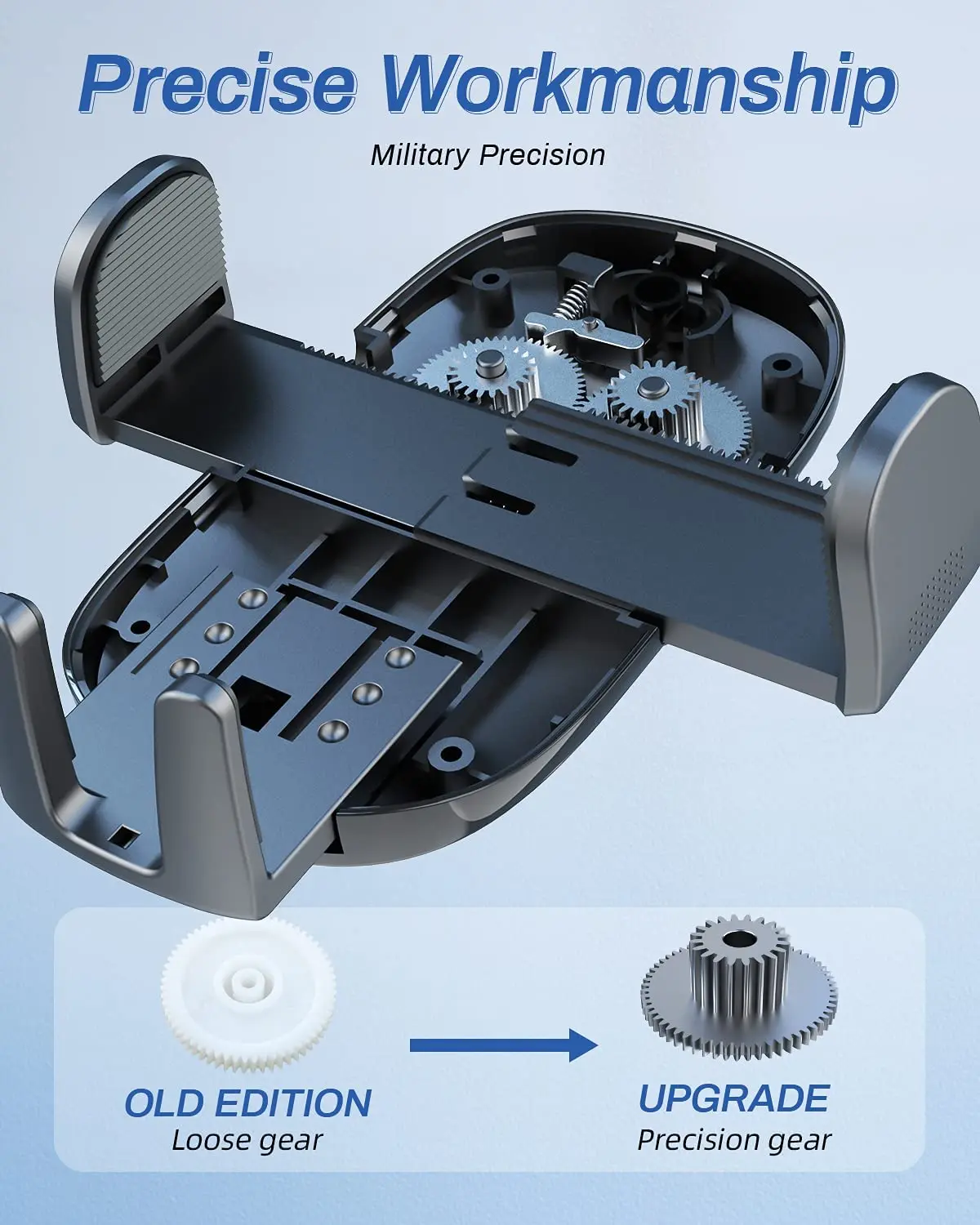 Precise Workmanship

Military Precision

OLD EDITION
Loose gear

UPGRADE
Precision gear