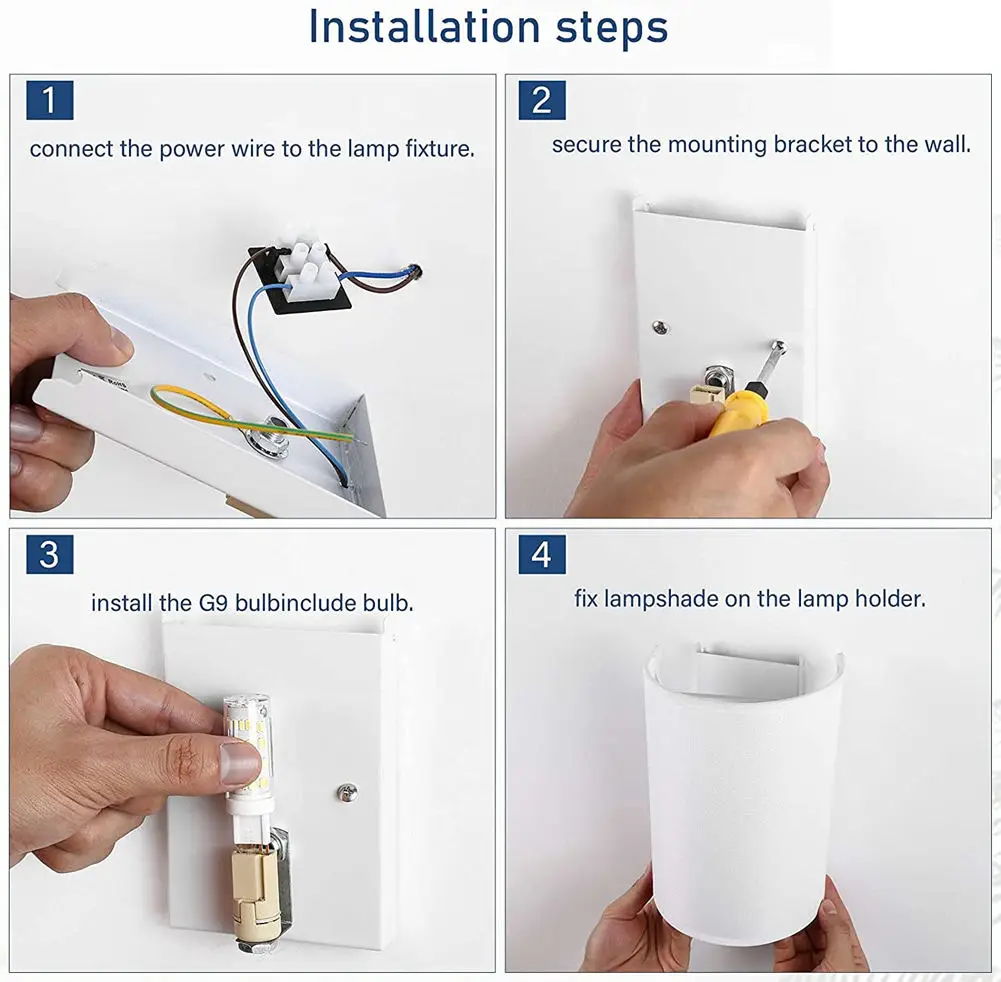 Installation steps

1
connect the power wire to the lamp fixture.

2
secure the mounting bracket to the wall.

3
install the G9 bulbinclude bulb.

4
fix lampshade on the lamp holder.