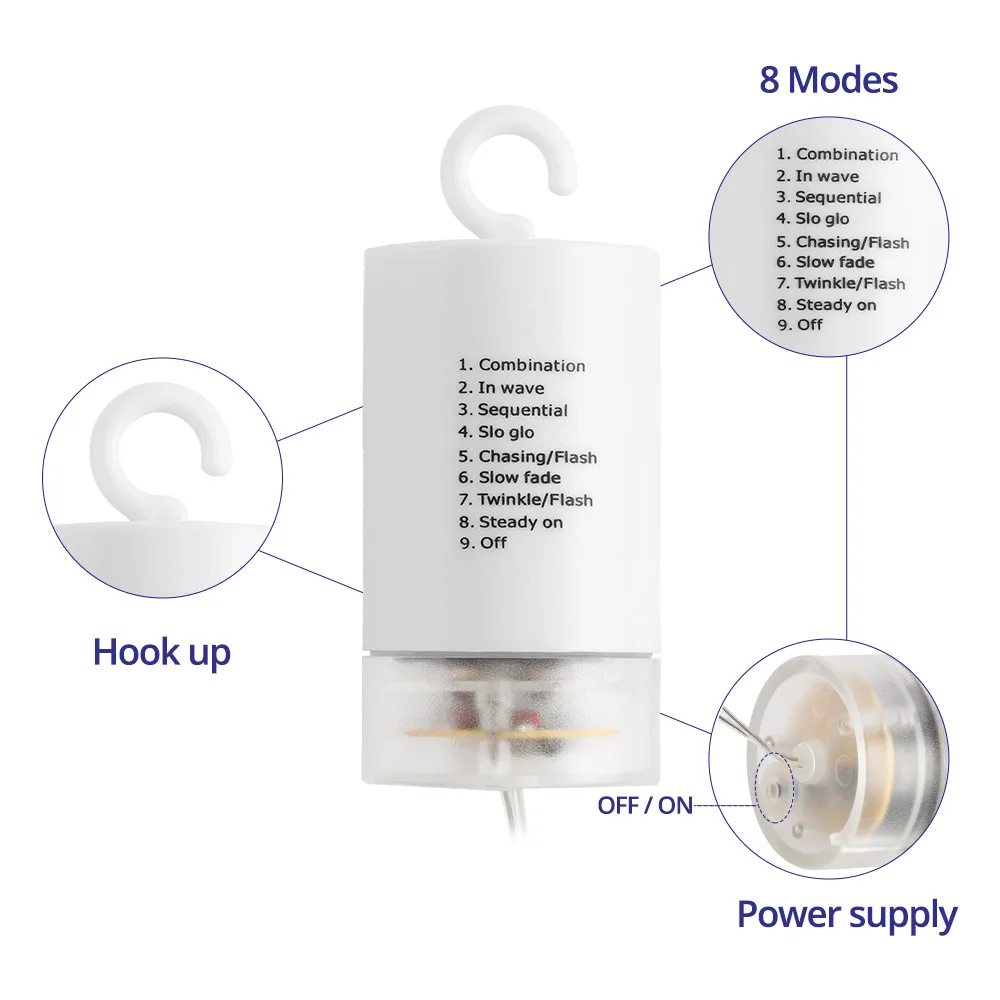 8 Modes

1. Combination
2. In wave
3. Sequential
4. Slo glo
5. Chasing/Flash
6. Slow fade
7. Twinkle/Flash
8. Steady on
9. Off

1. Combination
2. In wave
3. Sequential
4. Slo glo
5. Chasing/Flash
6. Slow fade
7. Twinkle/Flash
8. Steady on
9. Off

Hook up

OFF / ON

Power supply