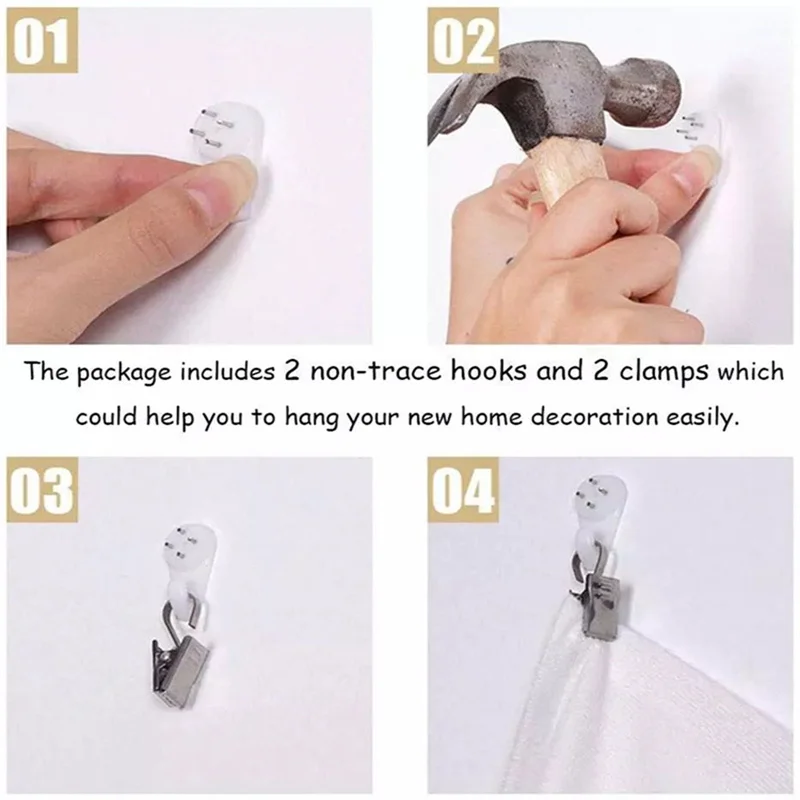 01

02

The package includes 2 non-trace hooks and 2 clamps which could help you to hang your new home decoration easily.

03

04