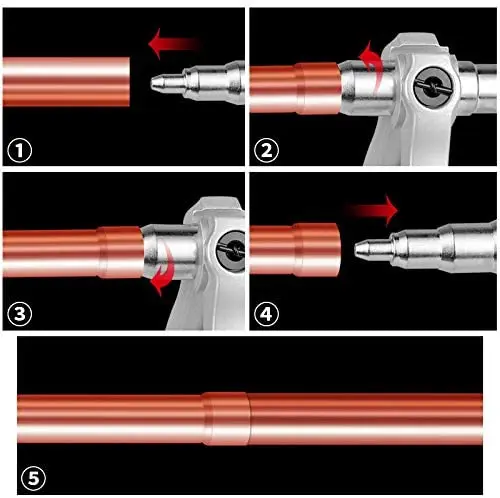 1

2

3

4

5