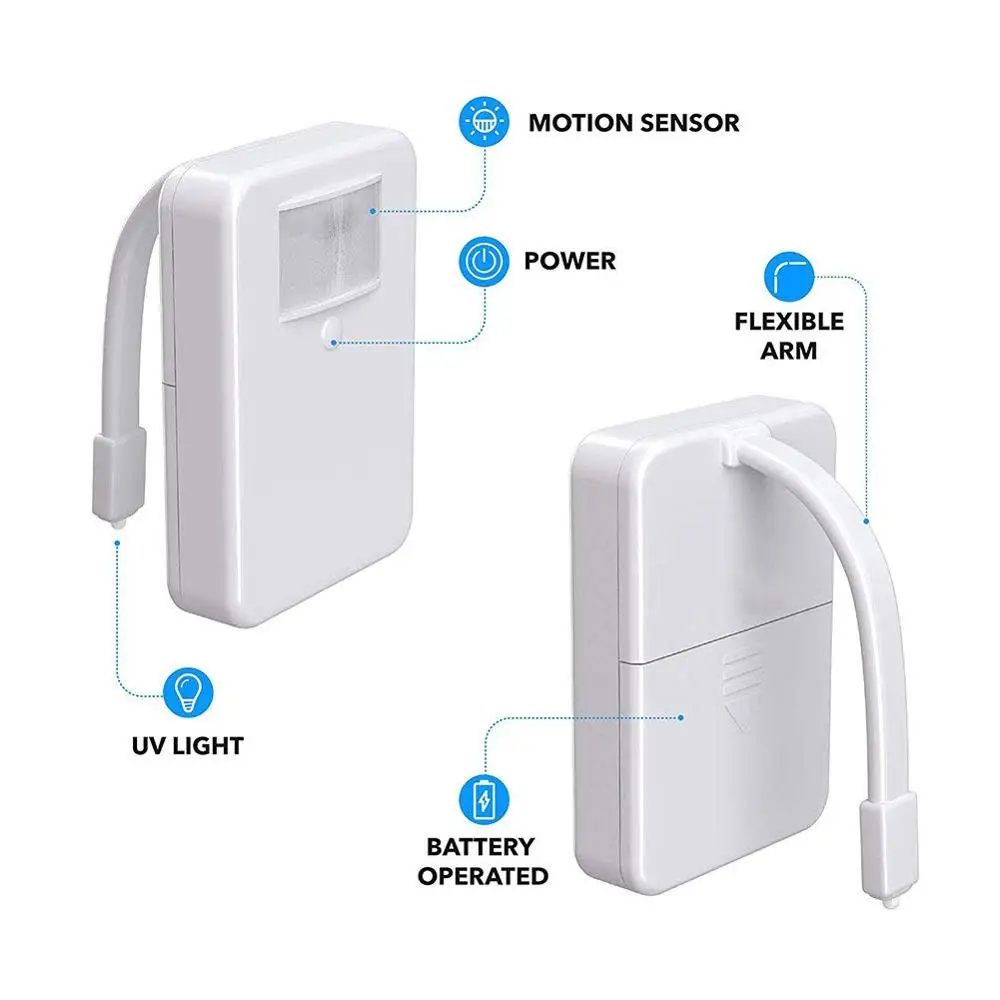 MOTION SENSOR

POWER

FLEXIBLE ARM

UV LIGHT

BATTERY OPERATED