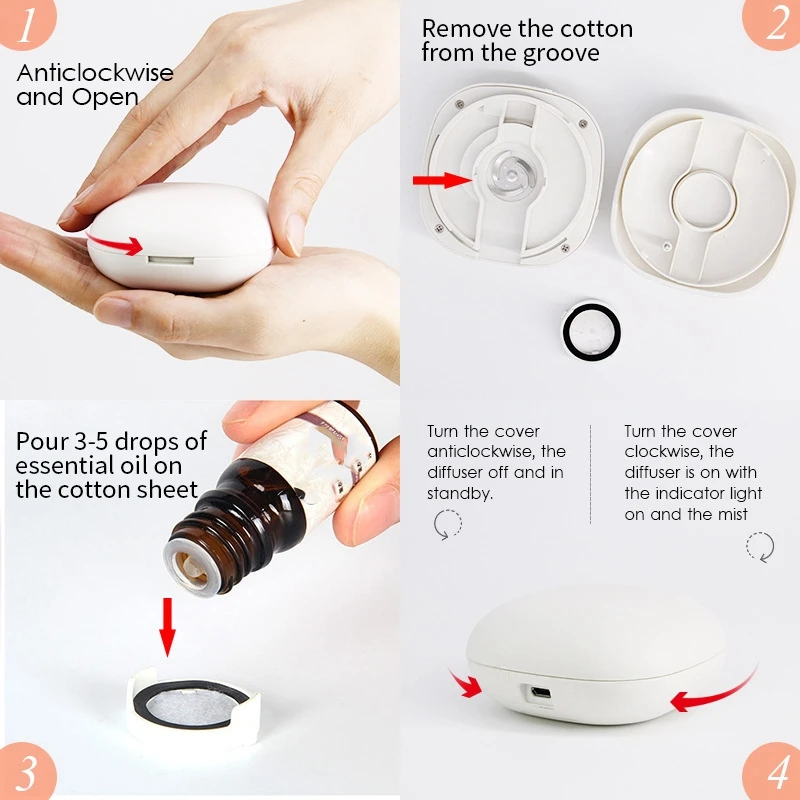 1

Anticlockwise and Open

2

Remove the cotton from the groove

Pour 3-5 drops of essential oil on the cotton sheet

3

Turn the cover anticlockwise, the diffuser off and in standby.

Turn the cover clockwise, the diffuser is on with the indicator light on and the mist

4