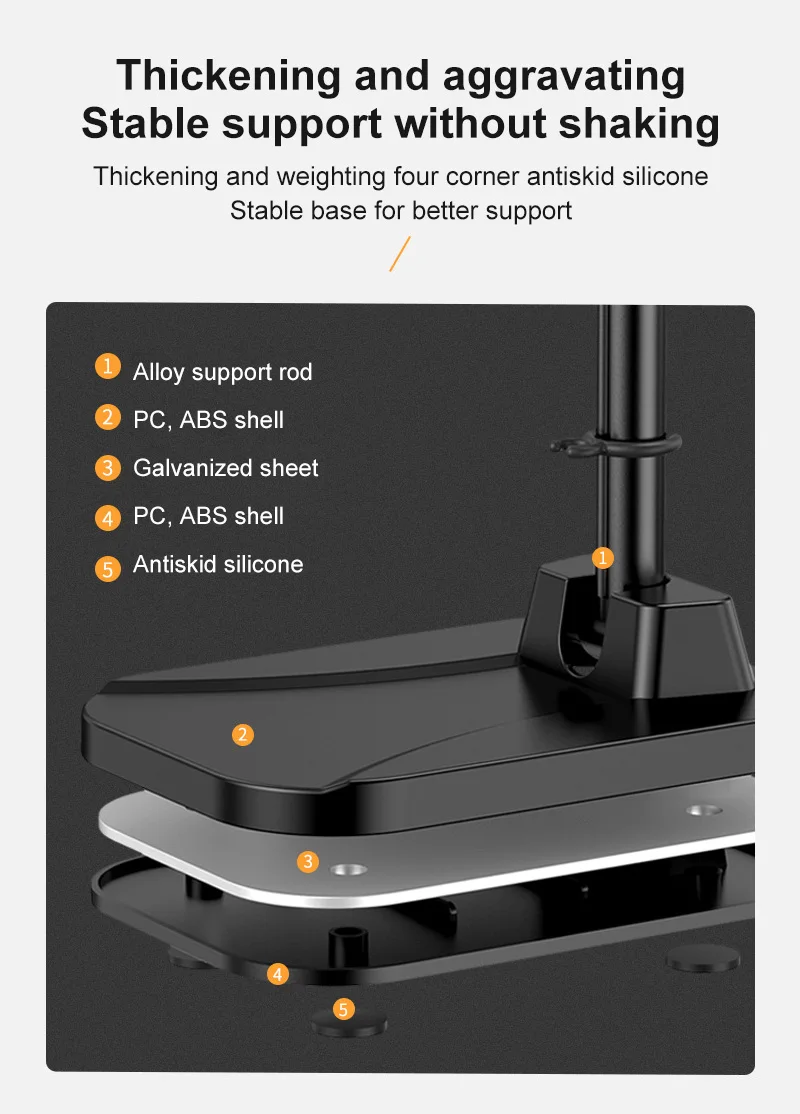 Thickening and aggravating
Stable support without shaking

Thickening and weighting four corner antiskid silicone
Stable base for better support

1 Alloy support rod
2 PC, ABS shell
3 Galvanized sheet
4 PC, ABS shell
5 Antiskid silicone

1

2

3

4

5