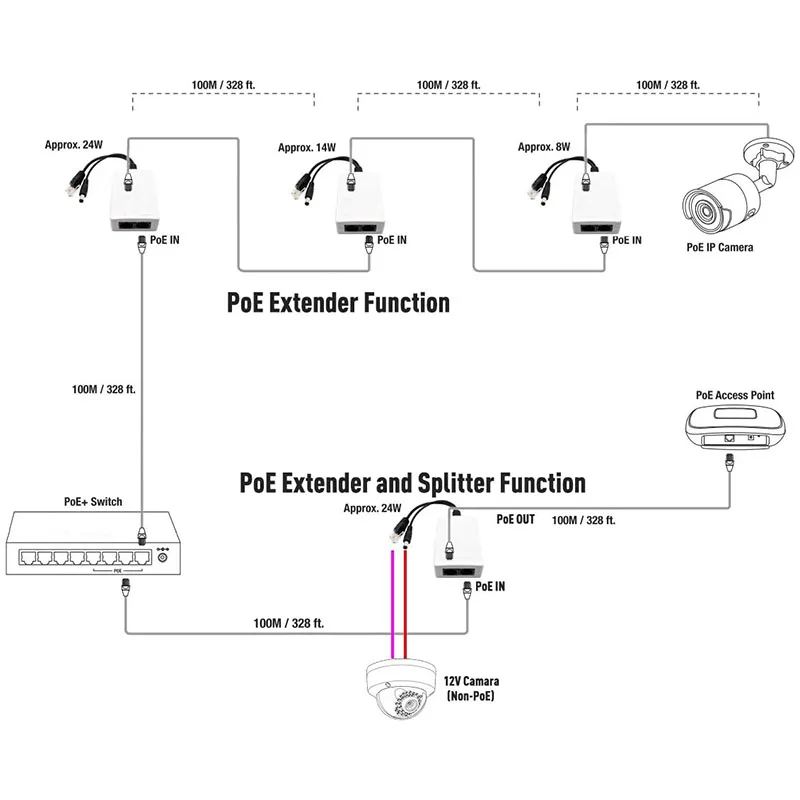 100M / 328 ft.

100M / 328 ft.

100M / 328 ft.

Approx. 24W

Approx. 14W

Approx. 8W

PoE IN

PoE IN

PoE IN

PoE IP Camera

PoE Extender Function

100M / 328 ft.

PoE Access Point

PoE Extender and Splitter Function

PoE+ Switch

Approx. 24W

PoE OUT

100M / 328 ft.

POE

PoE IN

100M / 328 ft.

12V Camara (Non-PoE)