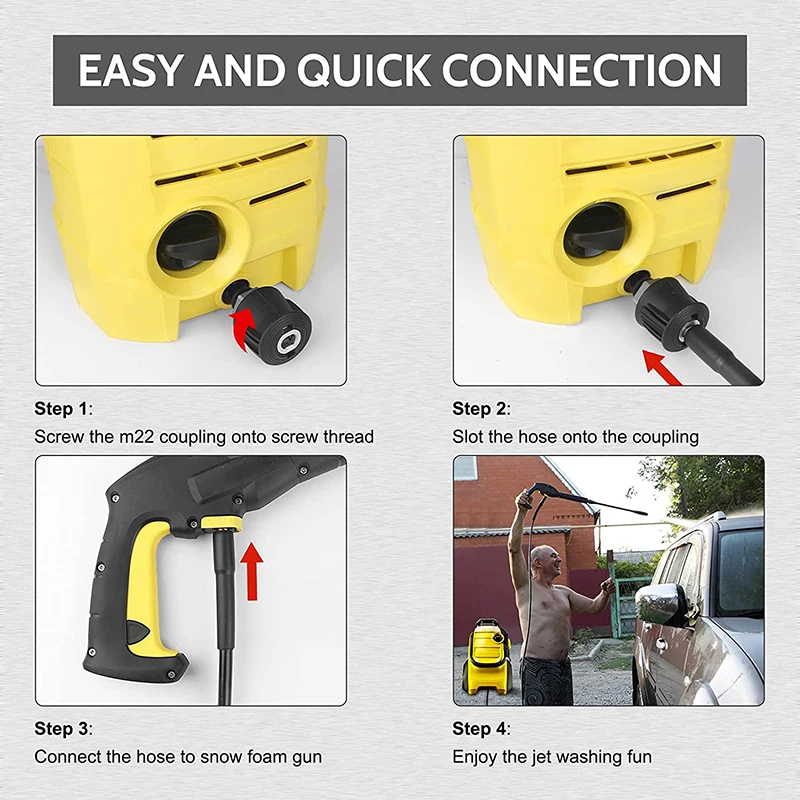 EASY AND QUICK CONNECTION

Step 1:
Screw the m22 coupling onto screw thread

Step 2:
Slot the hose onto the coupling

Step 3:
Connect the hose to snow foam gun

Step 4:
Enjoy the jet washing fun