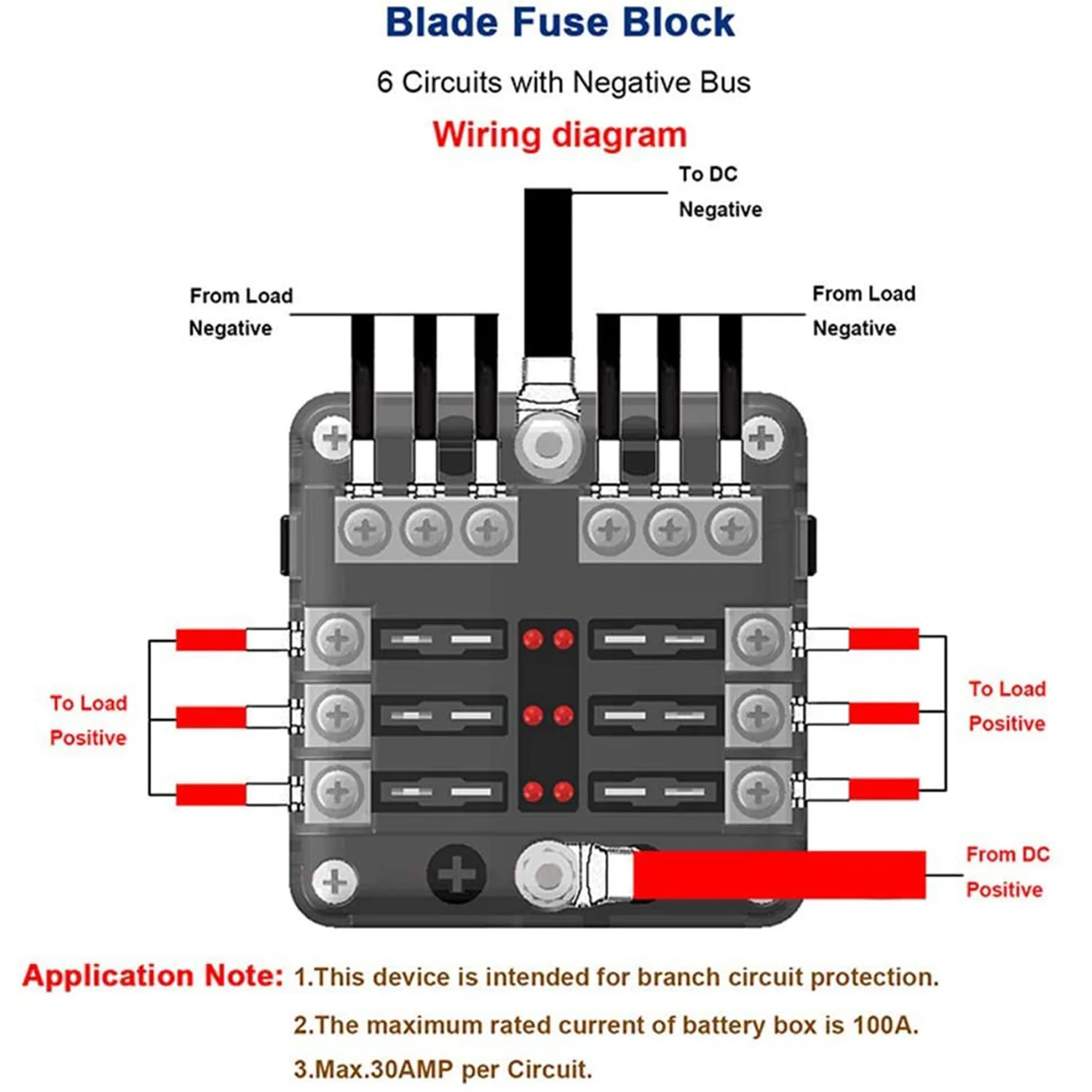 Blade Fuse Block

6 Circuits with Negative Bus

Wiring diagram

To DC Negative

From Load Negative

From Load Negative

To Load Positive

To Load Positive

From DC Positive

Application Note: 1.This device is intended for branch circuit protection.

2.The maximum rated current of battery box is 100A.

3.Max.30AMP per Circuit.