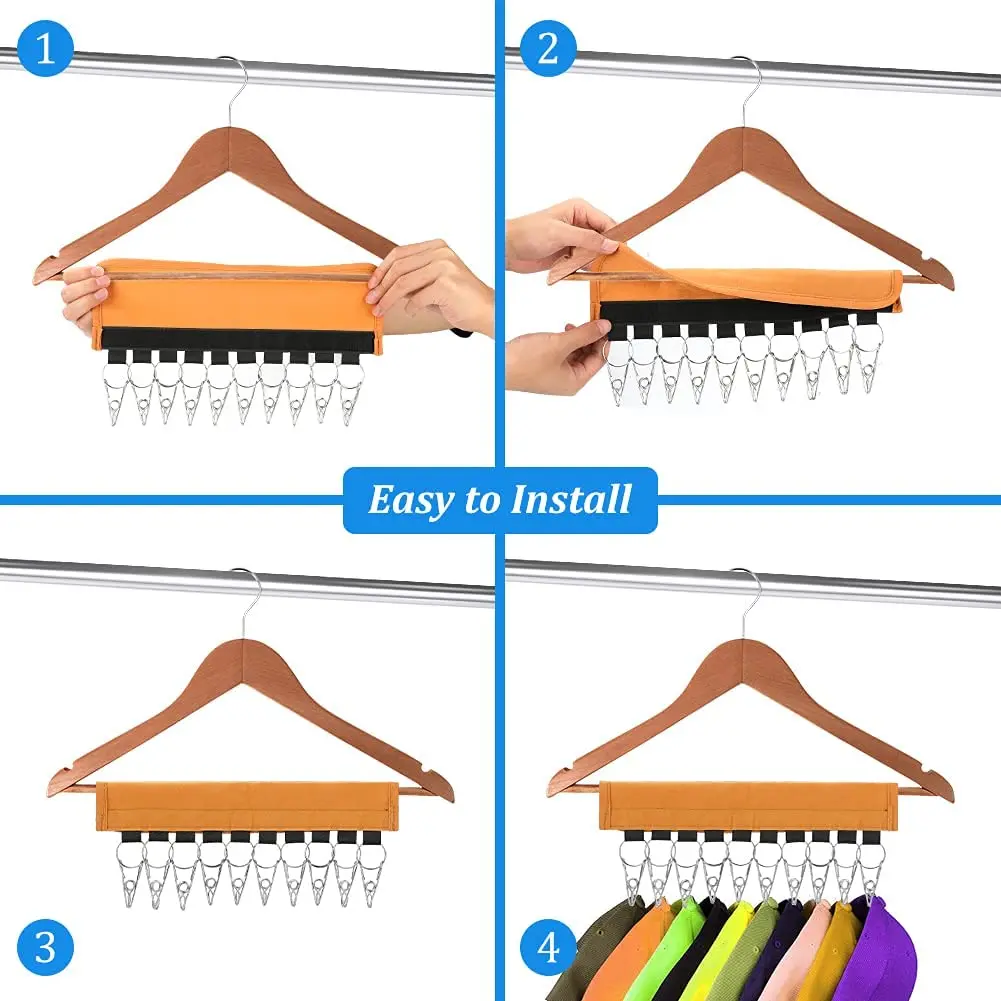 1

2

Easy to Install

3

4