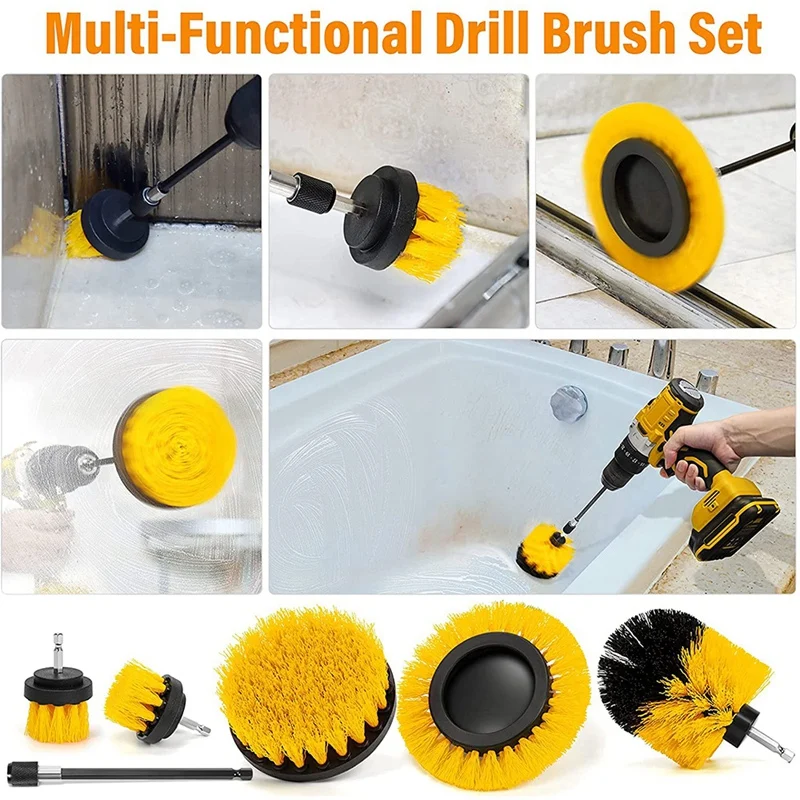 Multi-Functional Drill Brush Set