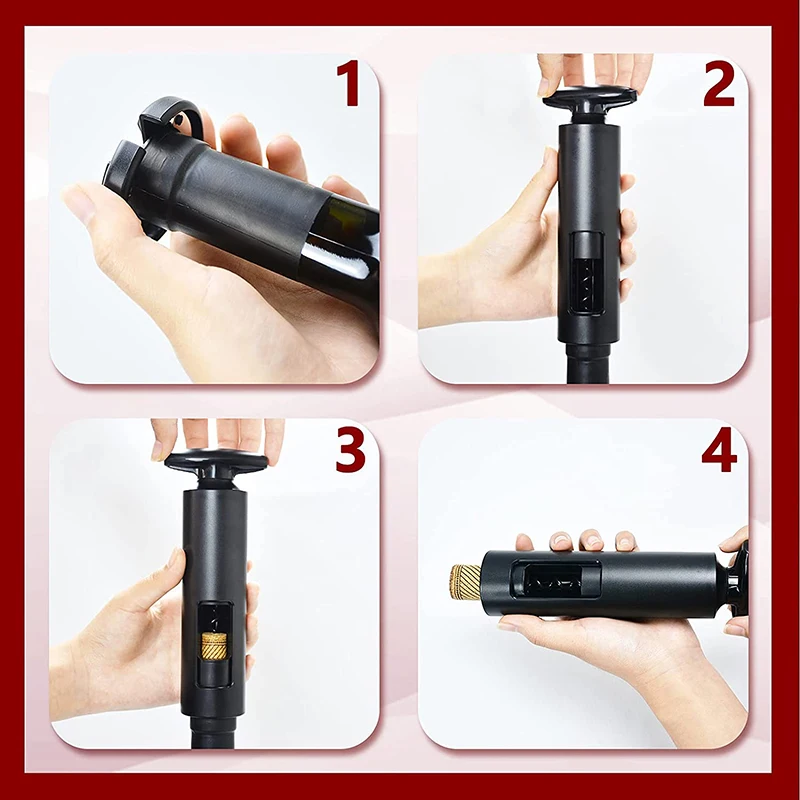 1

2

3

4