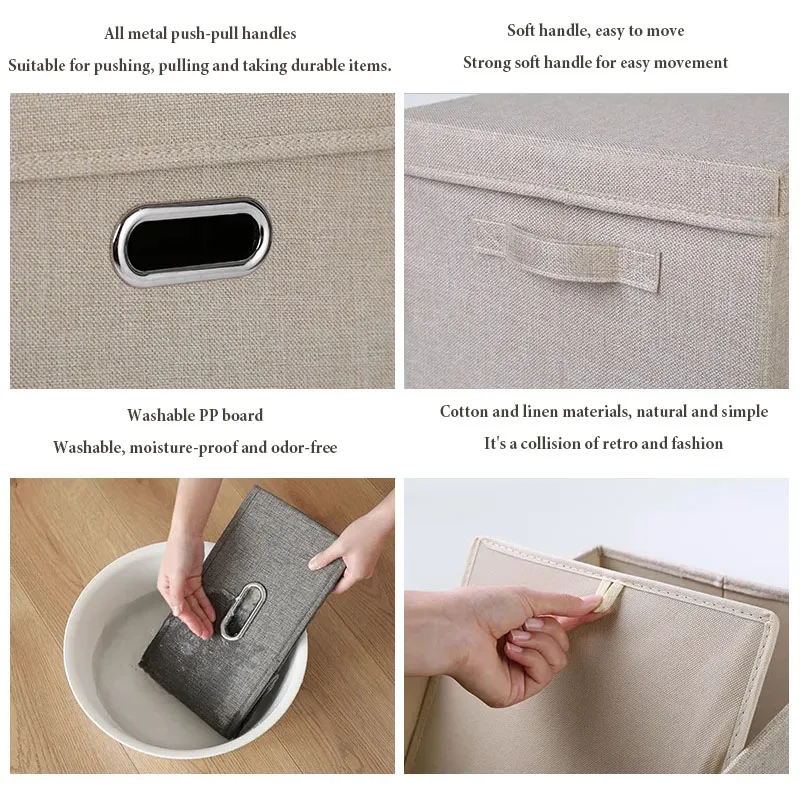 All metal push-pull handles
Suitable for pushing, pulling and taking durable items.

Soft handle, easy to move
Strong soft handle for easy movement

Washable PP board
Washable, moisture-proof and odor-free

Cotton and linen materials, natural and simple
It's a collision of retro and fashion