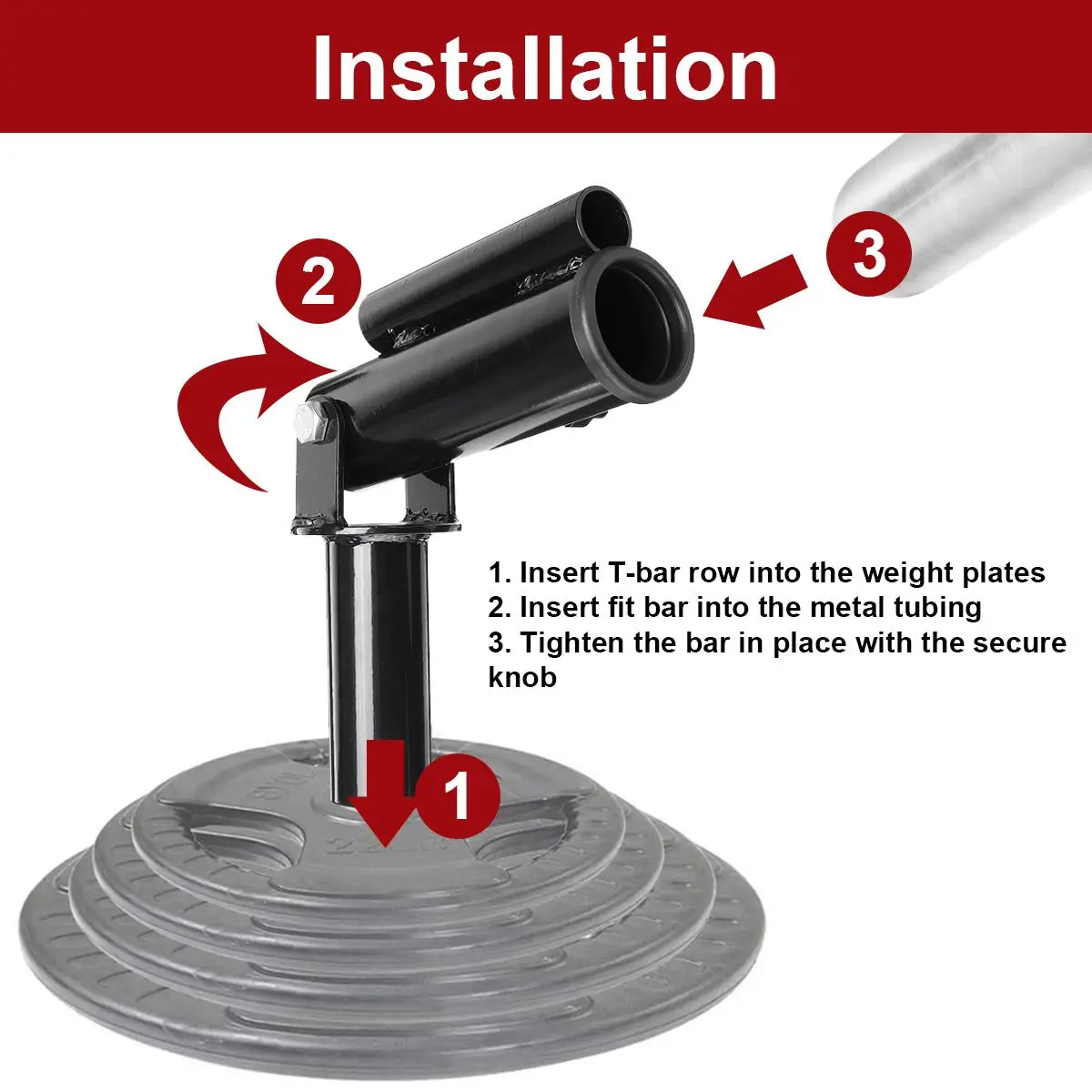 Installation

2

3

1. Insert T-bar row into the weight plates
2. Insert fit bar into the metal tubing
3. Tighten the bar in place with the secure knob

1