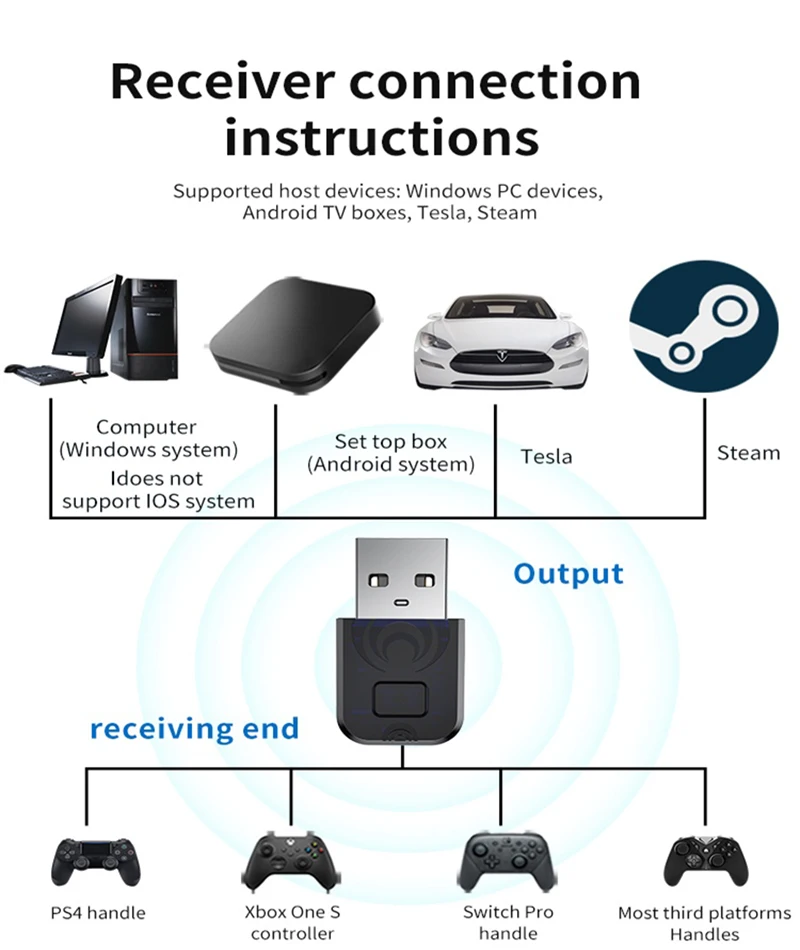 Receiver connection instructions

Supported host devices: Windows PC devices, Android TV boxes, Tesla, Steam

Computer (Windows system) Idoes not support IOS system

Set top box (Android system)

Tesla

Steam

Output

receiving end

PS4 handle

Xbox One S controller

Switch Pro handle

Most third platforms Handles