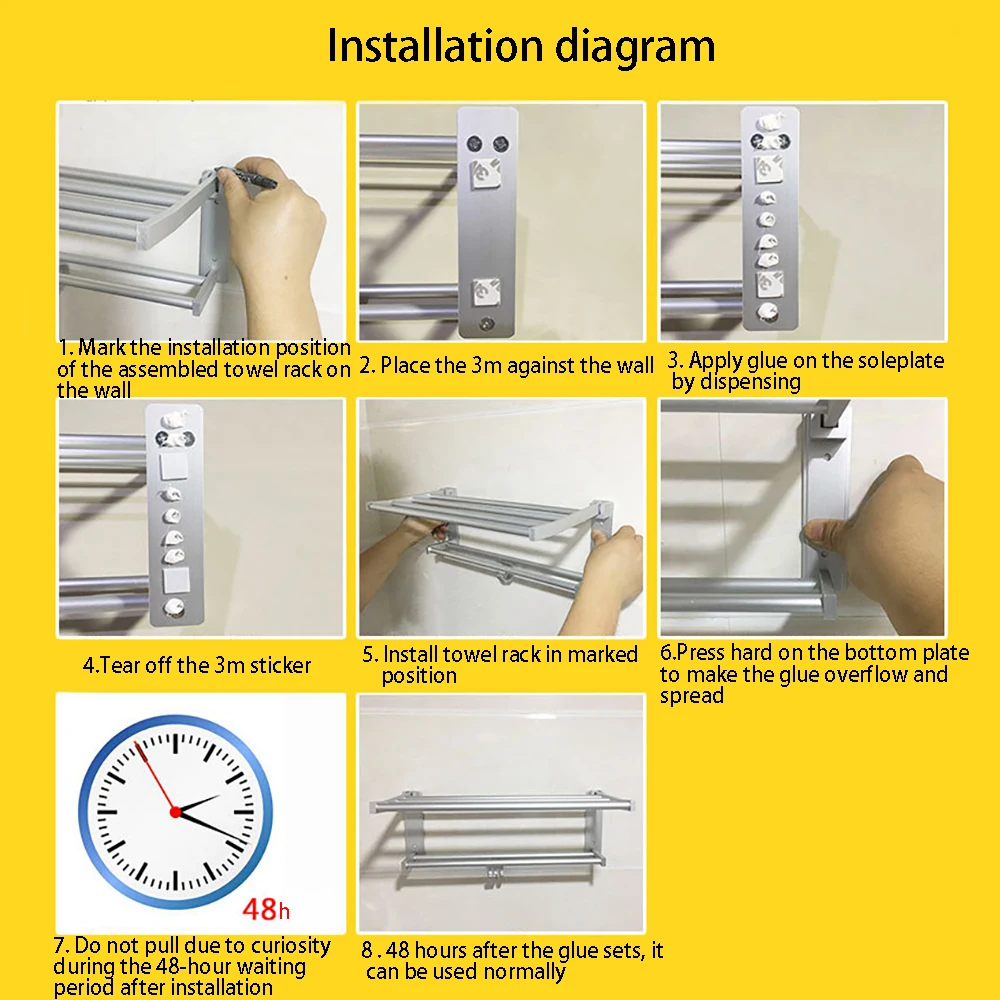 Installation diagram

1. Mark the installation position of the assembled towel rack on the wall

2. Place the 3m against the wall

3. Apply glue on the soleplate by dispensing

4.Tear off the 3m sticker

5. Install towel rack in marked position

6.Press hard on the bottom plate to make the glue overflow and spread

48h

7. Do not pull due to curiosity during the 48-hour waiting period after installation

8 . 48 hours after the glue sets, it can be used normally