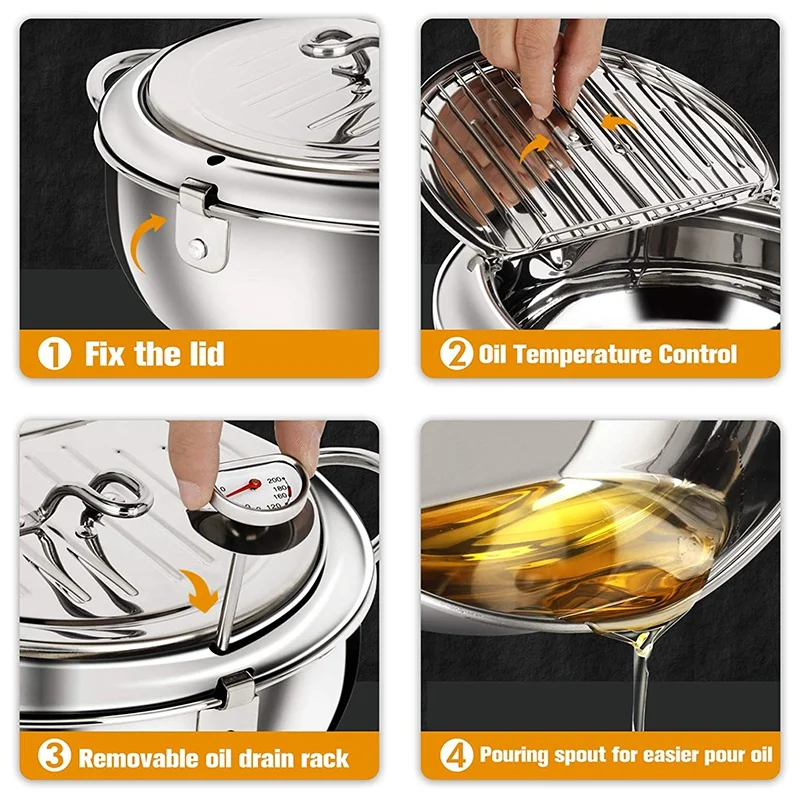 1 Fix the lid

2 Oil Temperature Control

200
180
160
120

3 Removable oil drain rack

4 Pouring spout for easier pour oil