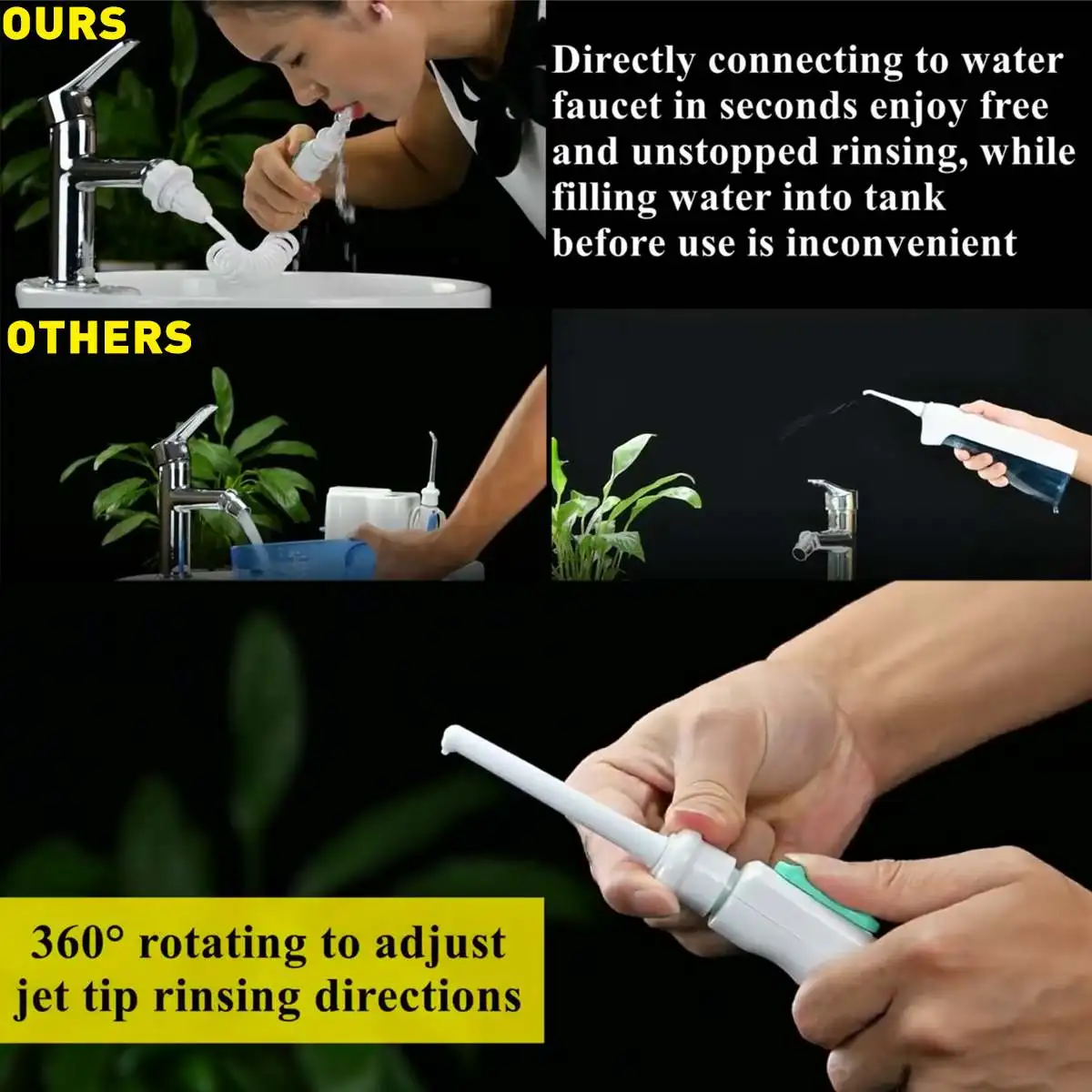 OURS

Directly connecting to water faucet in seconds enjoy free and unstopped rinsing, while filling water into tank before use is inconvenient

OTHERS

360° rotating to adjust jet tip rinsing directions