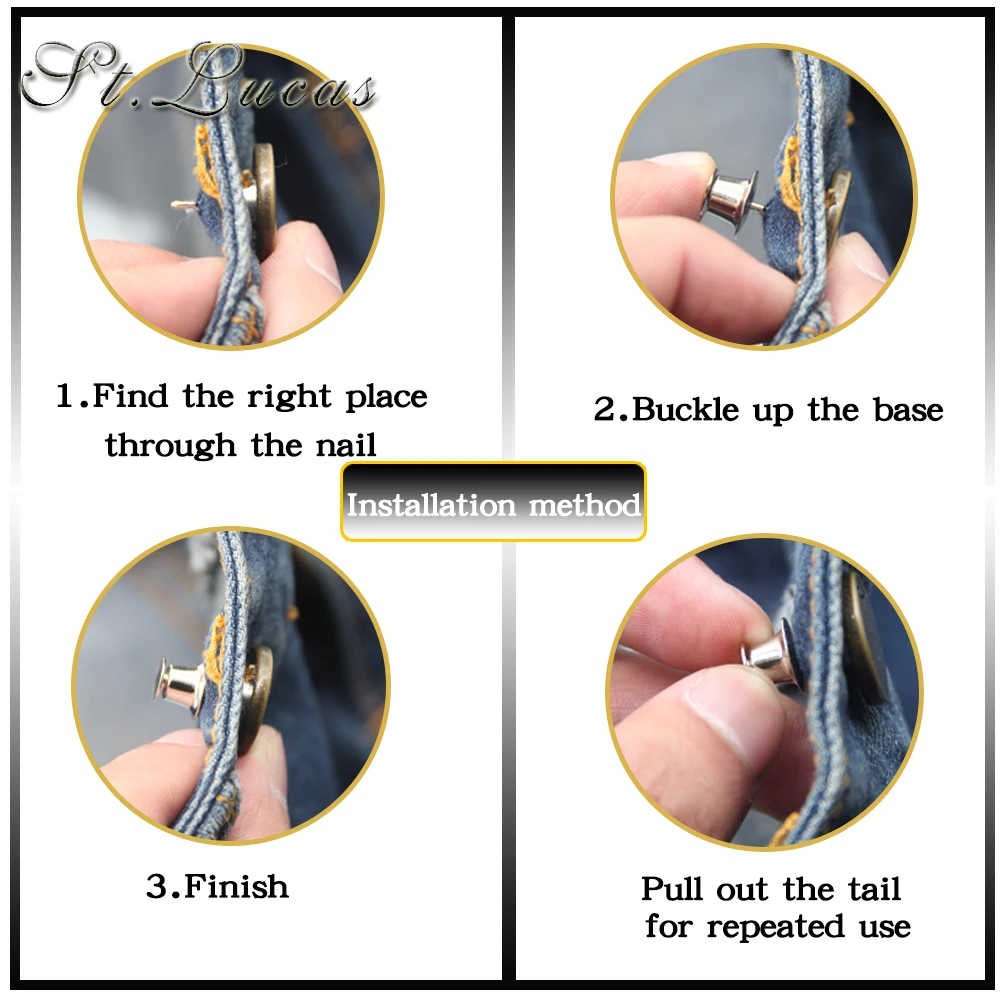 St.Lucas

1.Find the right place through the nail

2.Buckle up the base

Installation method

3.Finish

Pull out the tail for repeated use