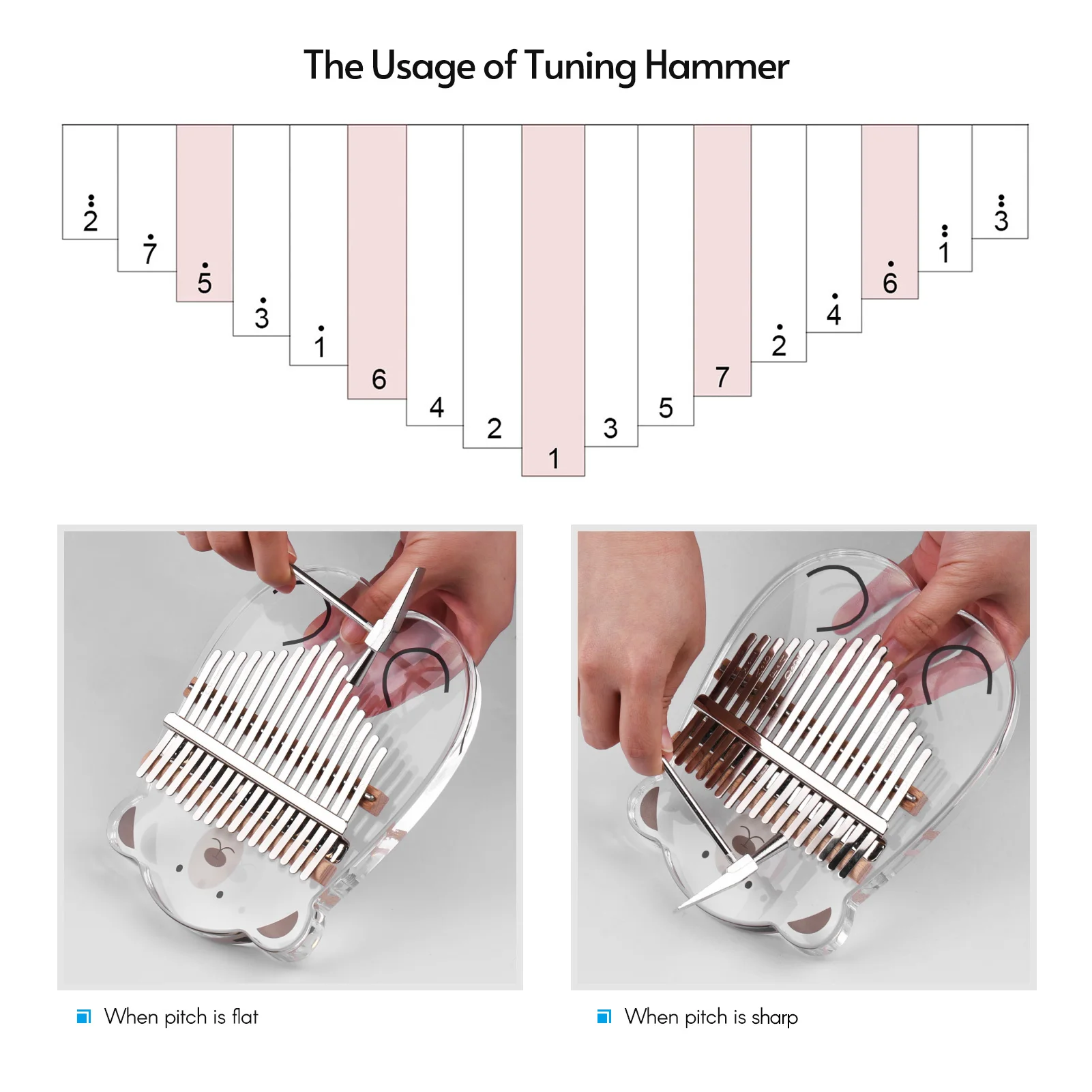 The Usage of Tuning Hammer

$\ddot{2}$ $\dot{7}$ $\dot{5}$ $\dot{3}$ $\dot{1}$ 6 4 2 1 3 5 7 $\dot{2}$ $\dot{4}$ $\dot{6}$ $\ddot{1}$ $\ddot{3}$

When pitch is flat

When pitch is sharp