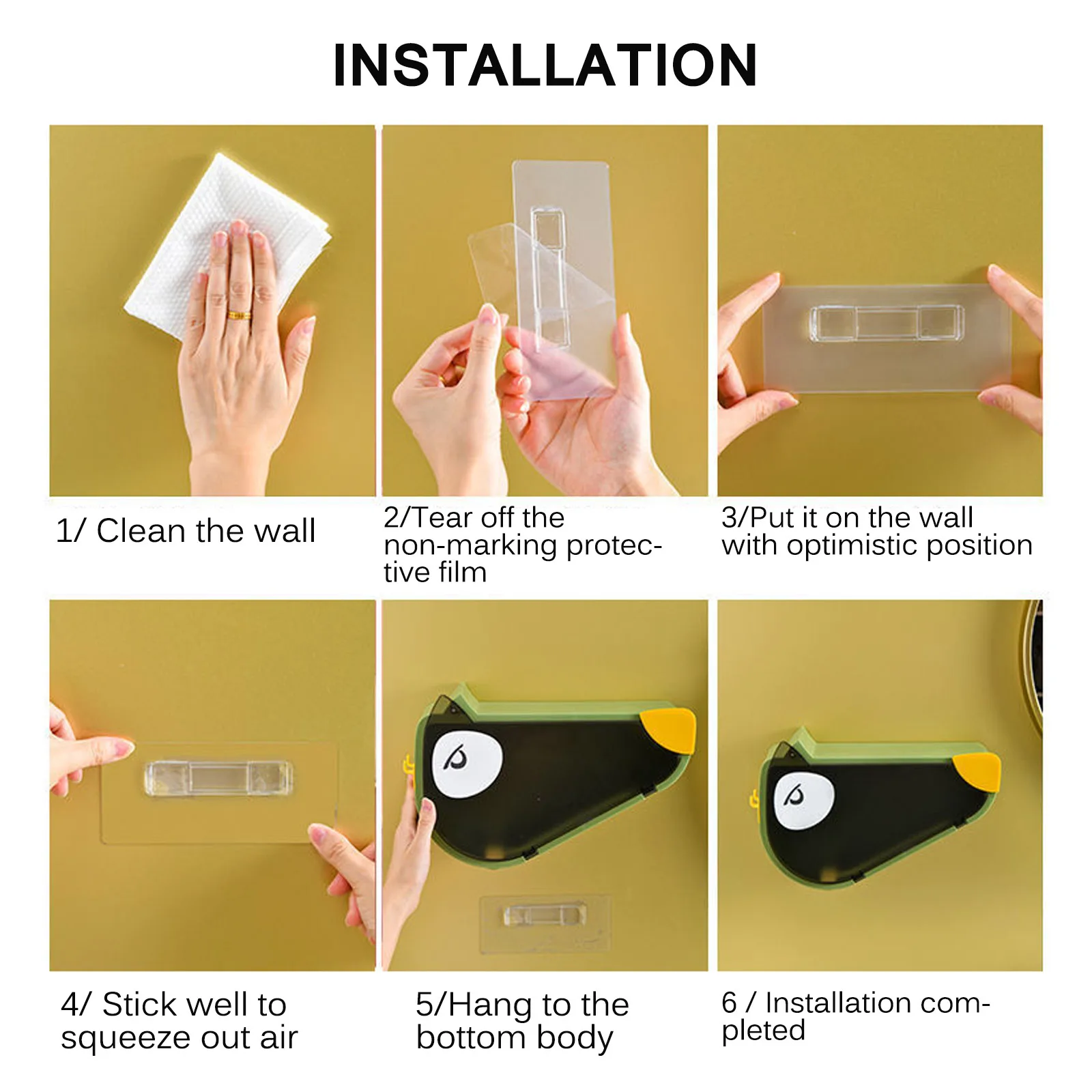 INSTALLATION

1/ Clean the wall

2/Tear off the non-marking protective film

3/Put it on the wall with optimistic position

4/ Stick well to squeeze out air

5/Hang to the bottom body

6 / Installation completed