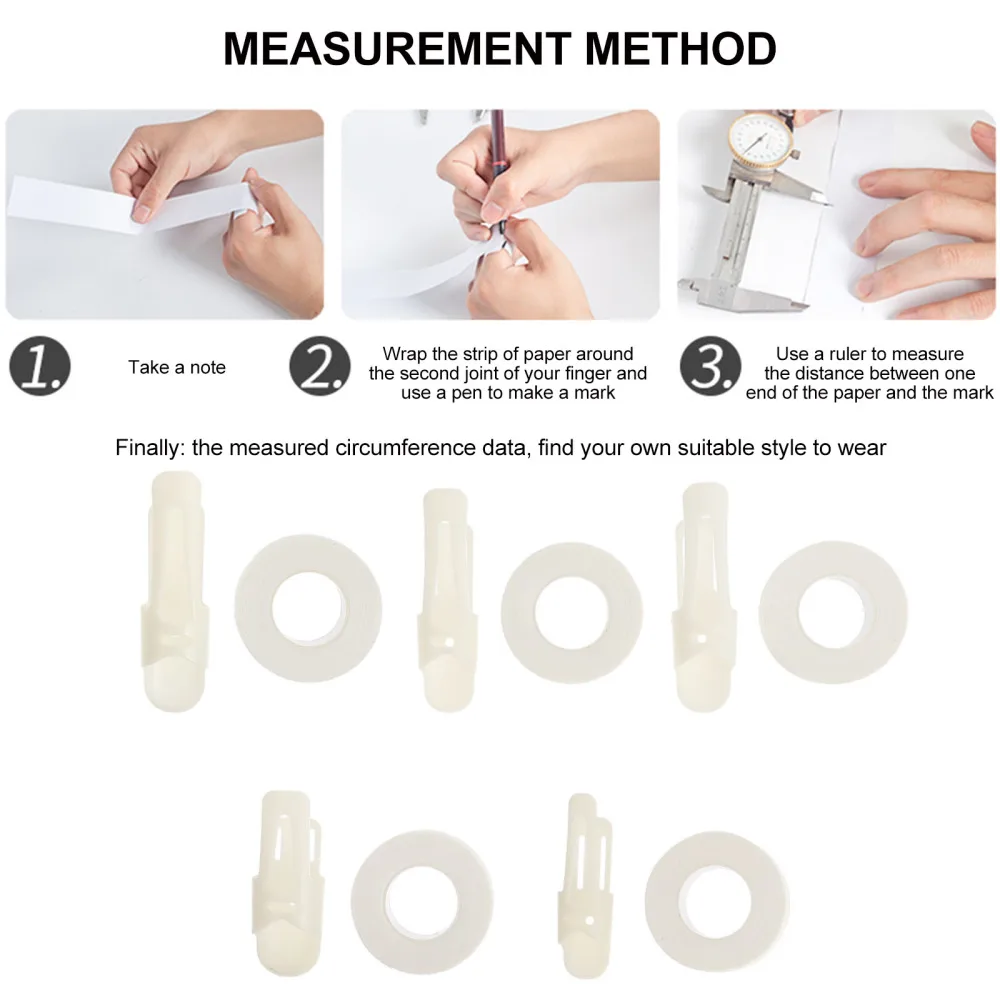 MEASUREMENT METHOD

1. Take a note

2. Wrap the strip of paper around the second joint of your finger and use a pen to make a mark

3. Use a ruler to measure the distance between one end of the paper and the mark

Finally: the measured circumference data, find your own suitable style to wear