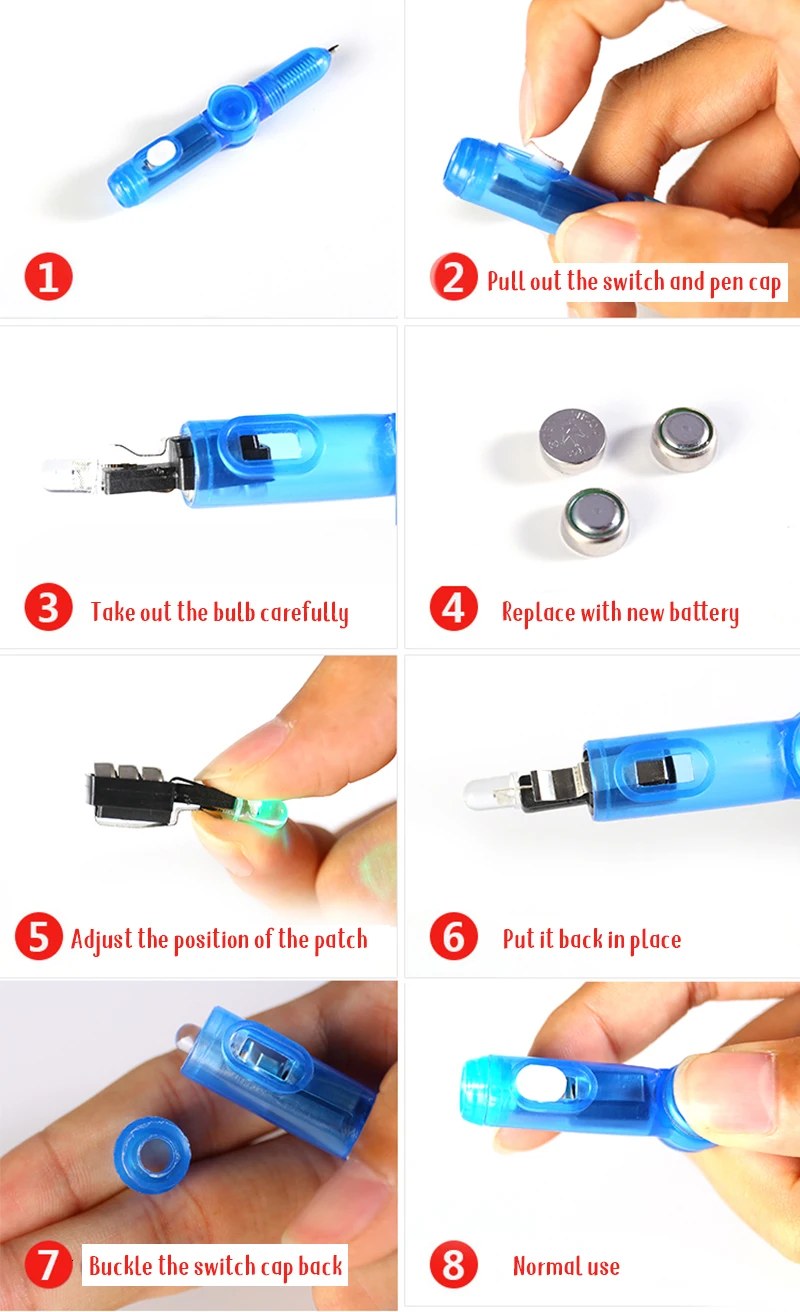 1

2 Pull out the switch and pen cap

3 Take out the bulb carefully

4 Replace with new battery

5 Adjust the position of the patch

6 Put it back in place

7 Buckle the switch cap back

8 Normal use