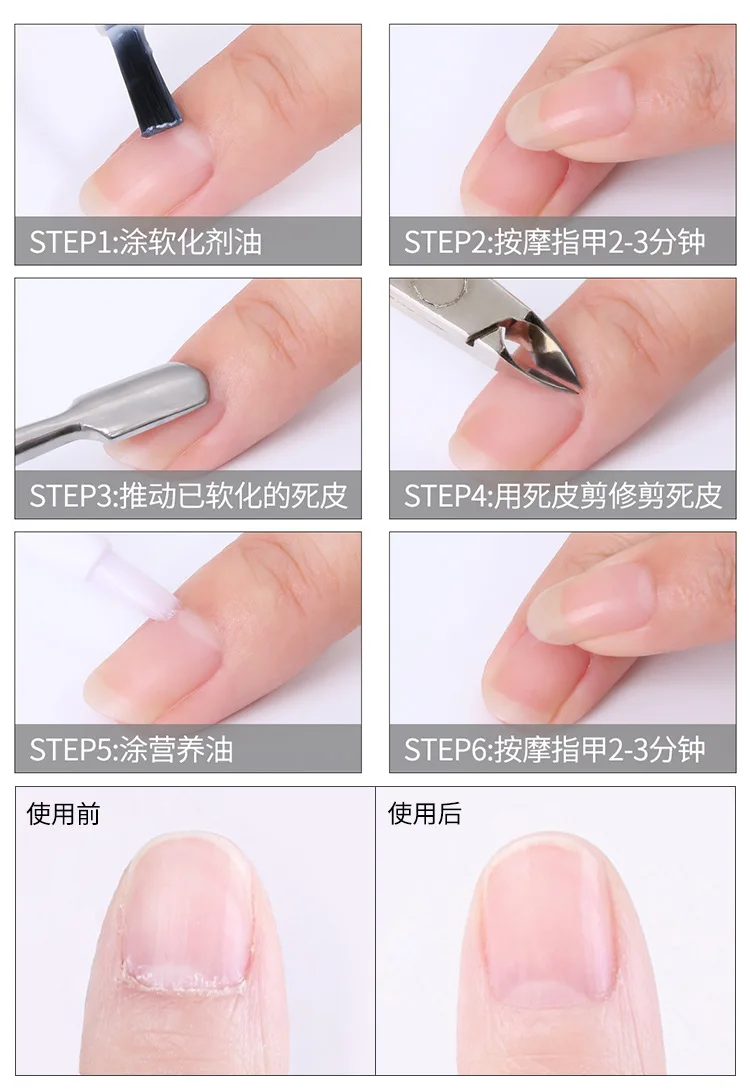 STEP1:涂软化剂油

STEP2:按摩指甲2-3分钟

STEP3:推动已软化的死皮

STEP4:用死皮剪修剪死皮

STEP5:涂营养油

STEP6:按摩指甲2-3分钟

使用前

使用后