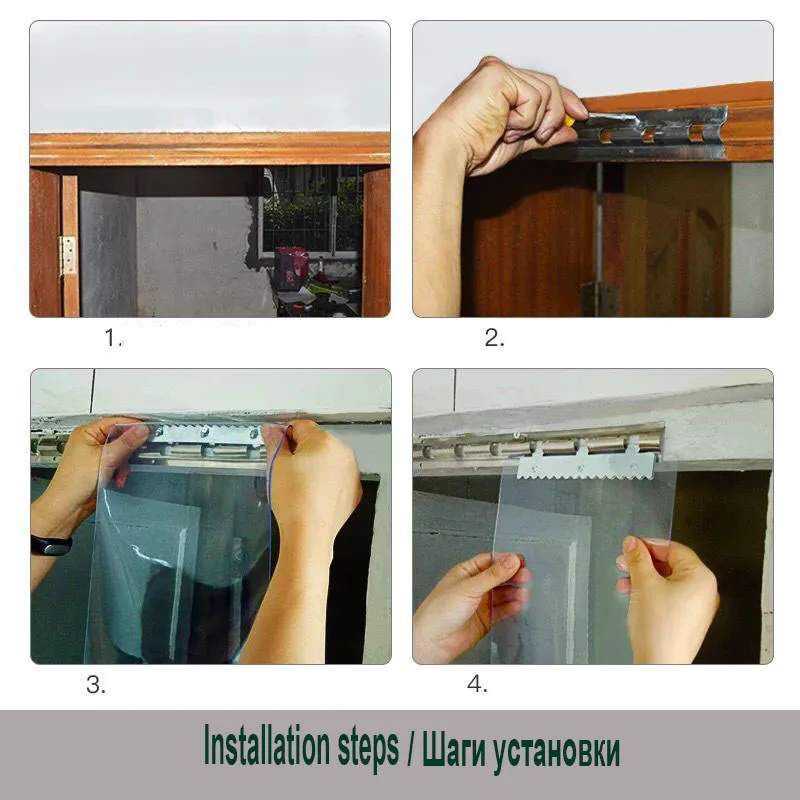 1.

2.

3.

4.

Installation steps / Шаги установки