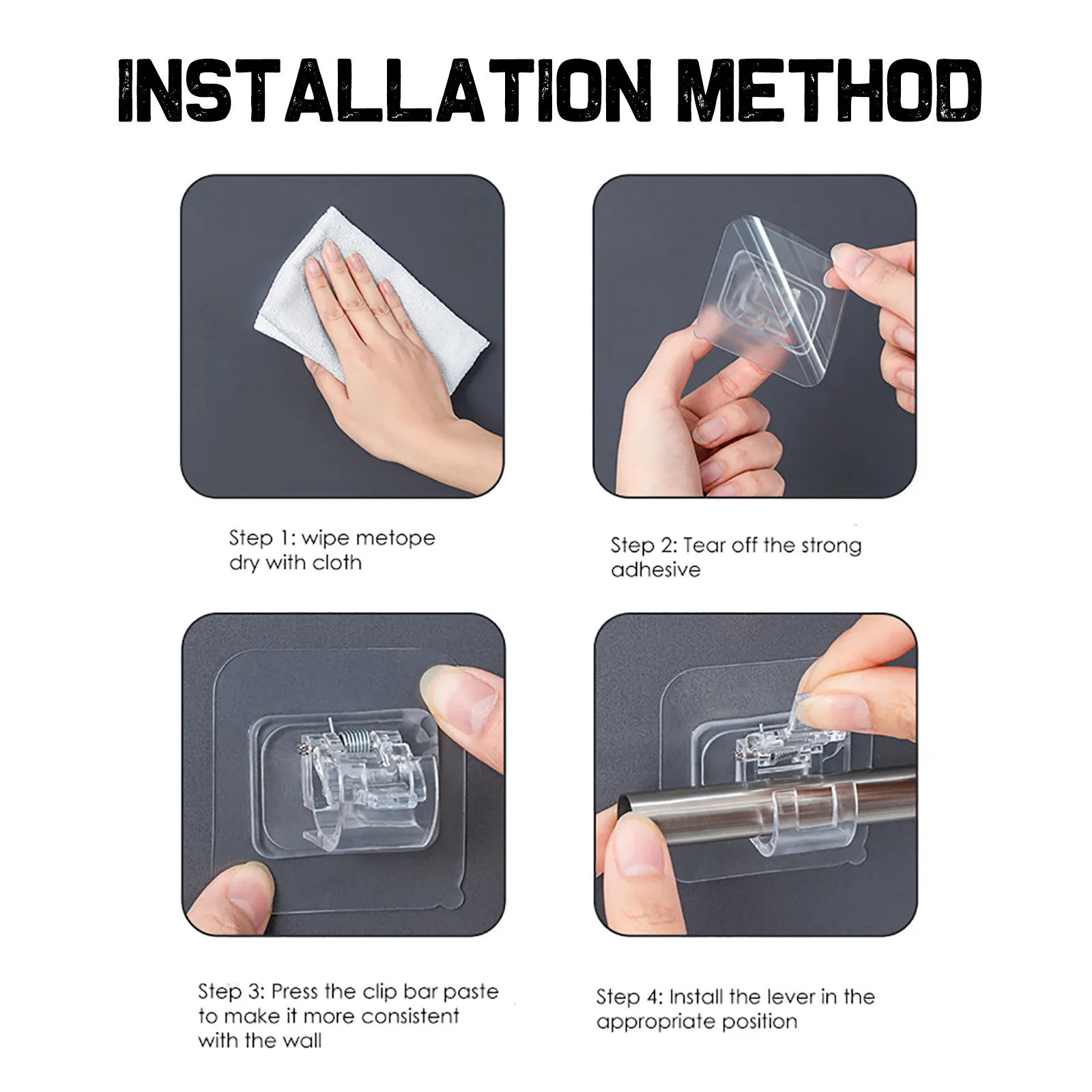 INSTALLATION METHOD

Step 1: wipe metope dry with cloth

Step 2: Tear off the strong adhesive

Step 3: Press the clip bar paste to make it more consistent with the wall

Step 4: Install the lever in the appropriate position