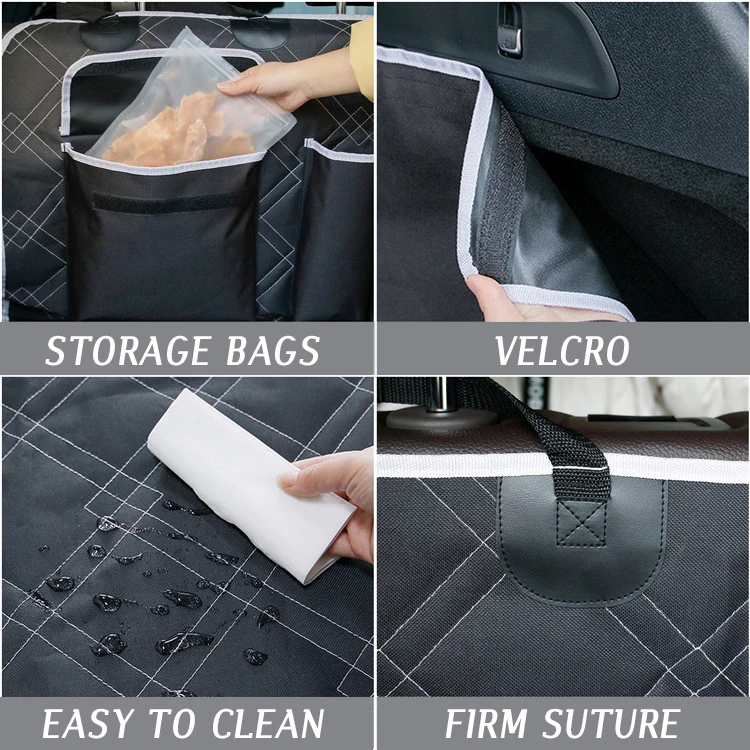 STORAGE BAGS

VELCRO

EASY TO CLEAN

FIRM SUTURE