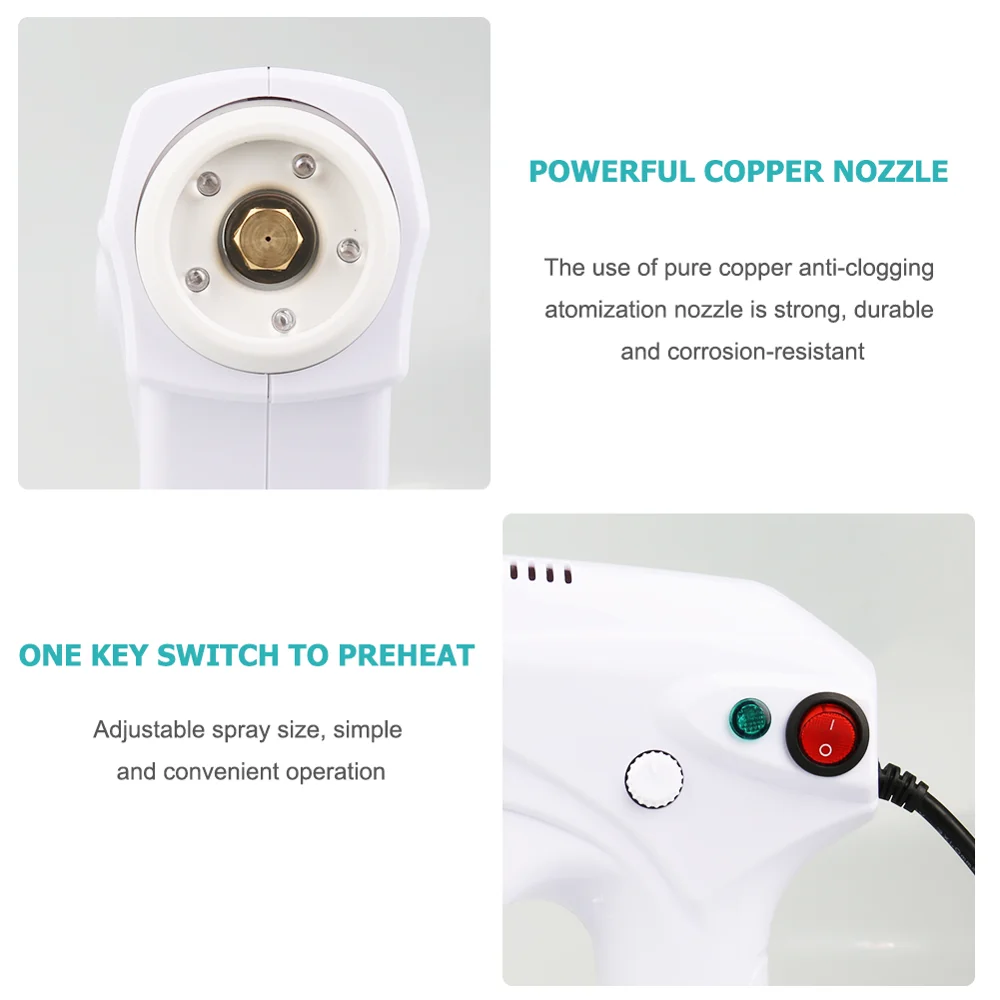 POWERFUL COPPER NOZZLE

The use of pure copper anti-clogging atomization nozzle is strong, durable and corrosion-resistant

ONE KEY SWITCH TO PREHEAT

Adjustable spray size, simple and convenient operation

I
O