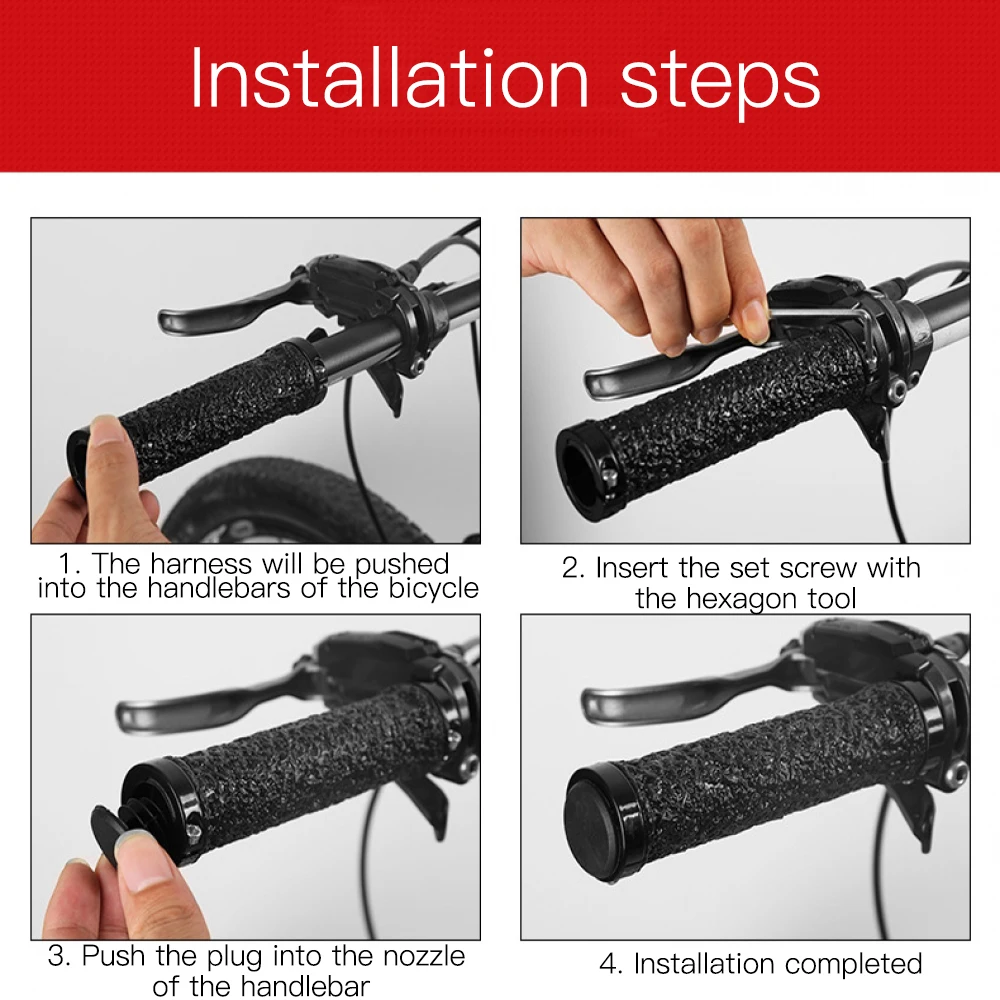 Installation steps

1. The harness will be pushed into the handlebars of the bicycle

2. Insert the set screw with the hexagon tool

3. Push the plug into the nozzle of the handlebar

4. Installation completed