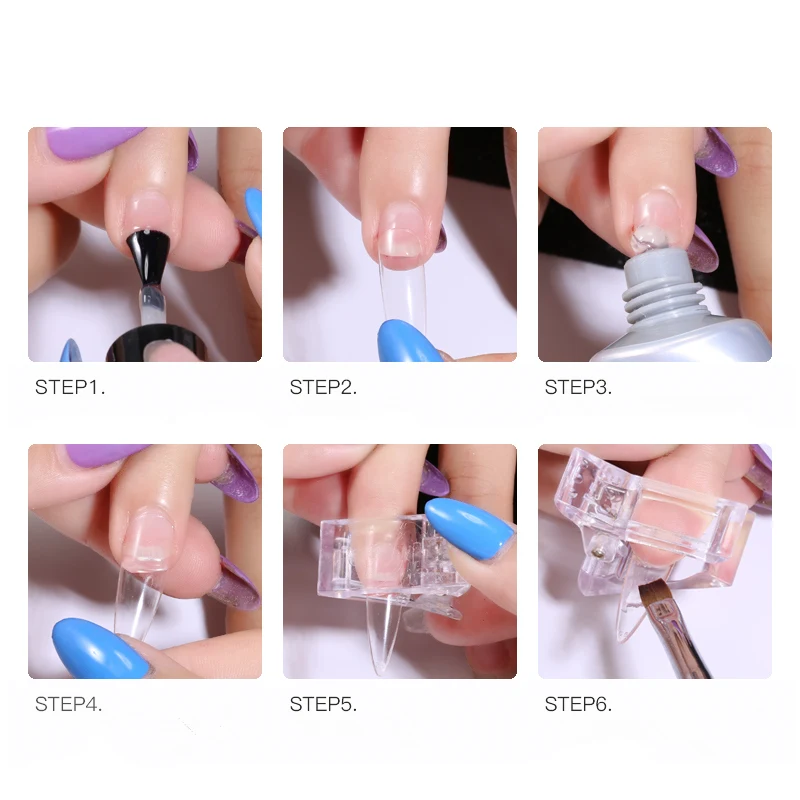 STEP1.

STEP2.

STEP3.

STEP4.

STEP5.

STEP6.