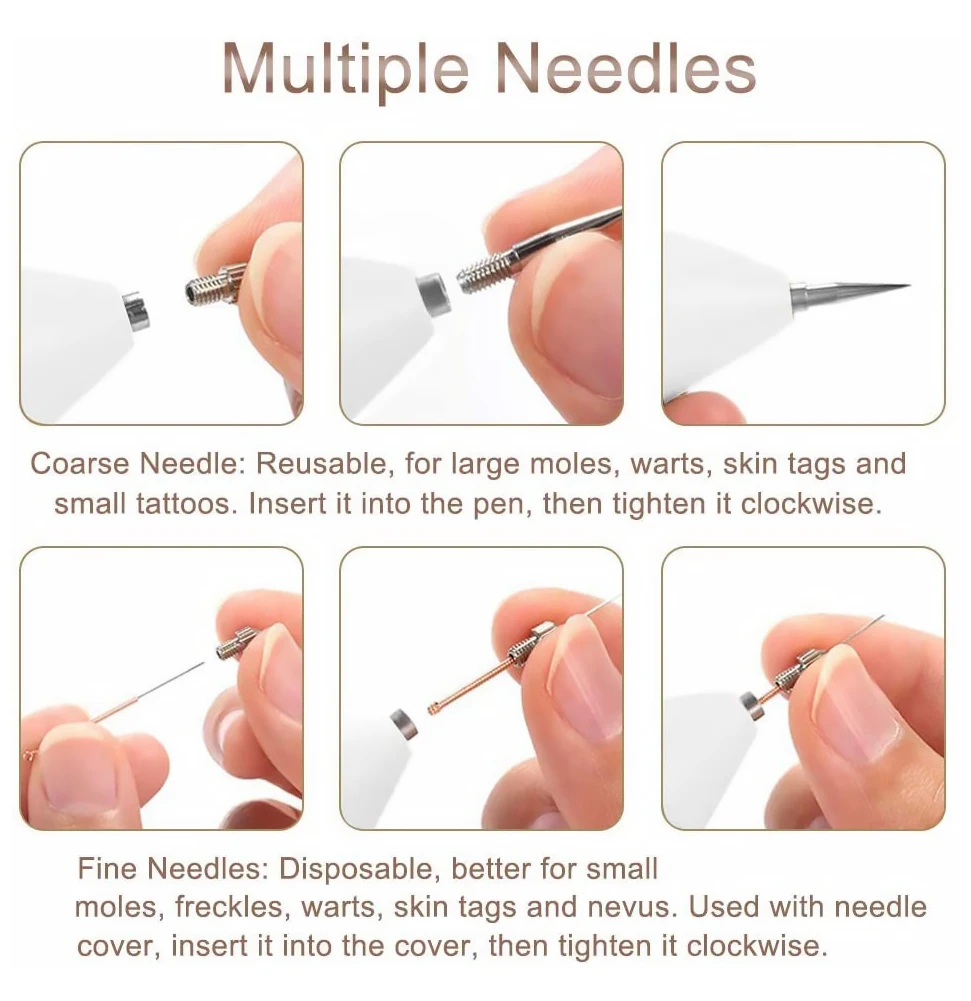 Multiple Needles

Coarse Needle: Reusable, for large moles, warts, skin tags and small tattoos. Insert it into the pen, then tighten it clockwise.

Fine Needles: Disposable, better for small moles, freckles, warts, skin tags and nevus. Used with needle cover, insert it into the cover, then tighten it clockwise.