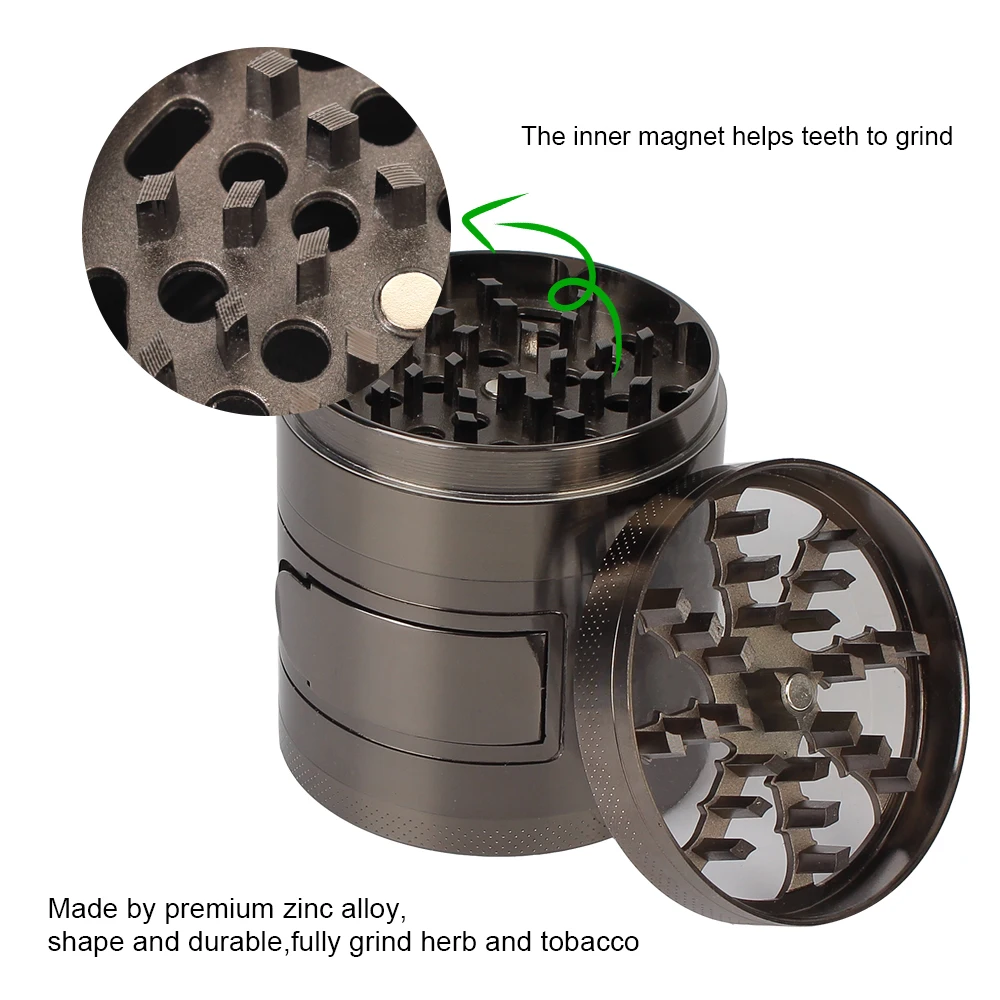 The inner magnet helps teeth to grind

Made by premium zinc alloy,
shape and durable,fully grind herb and tobacco