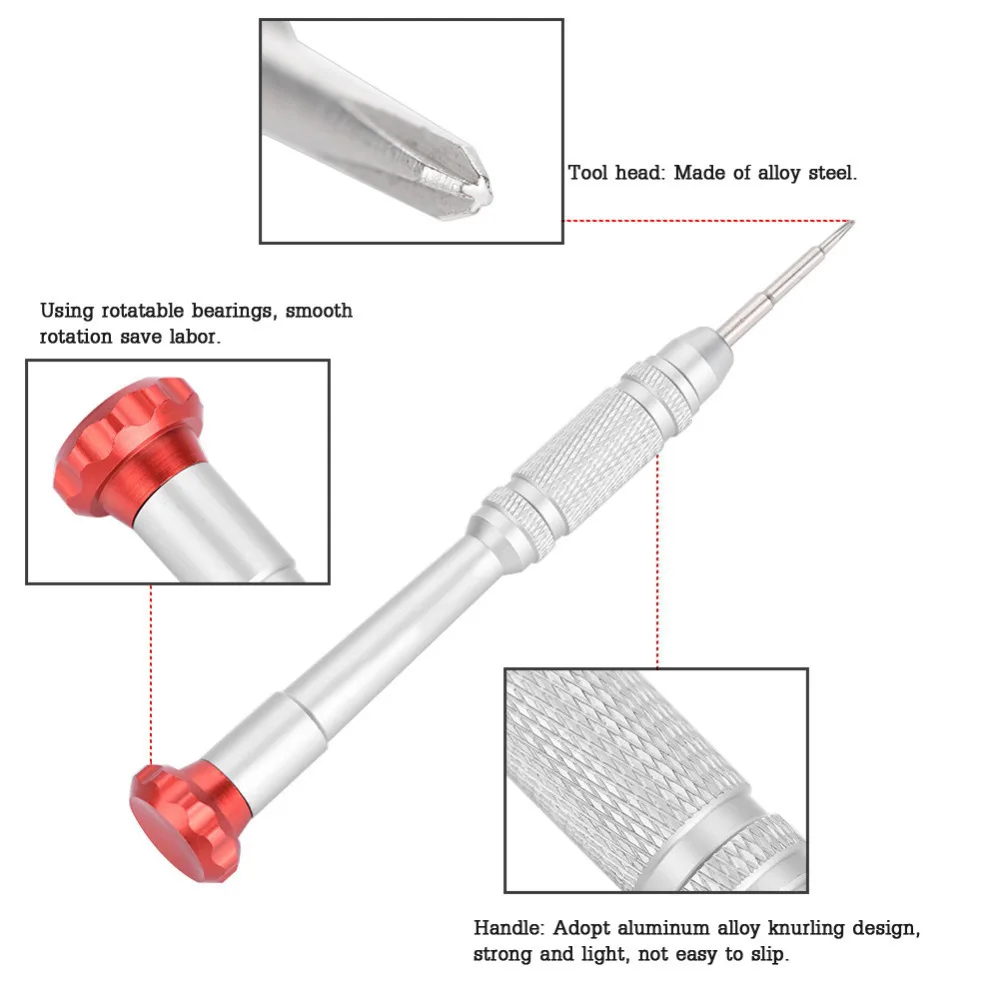 Tool head: Made of alloy steel.

Using rotatable bearings, smooth rotation save labor.

Handle: Adopt aluminum alloy knurling design, strong and light, not easy to slip.