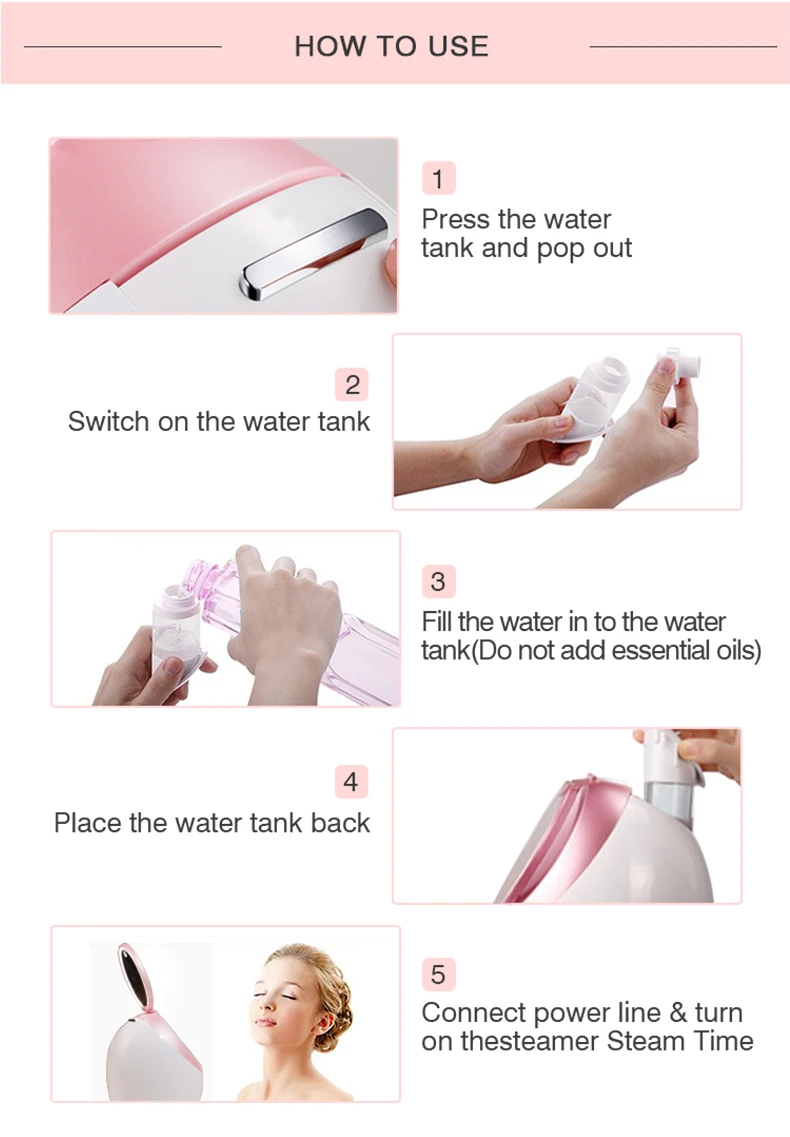 HOW TO USE

1
Press the water tank and pop out

2
Switch on the water tank

3
Fill the water in to the water tank(Do not add essential oils)

4
Place the water tank back

5
Connect power line & turn on thesteamer Steam Time