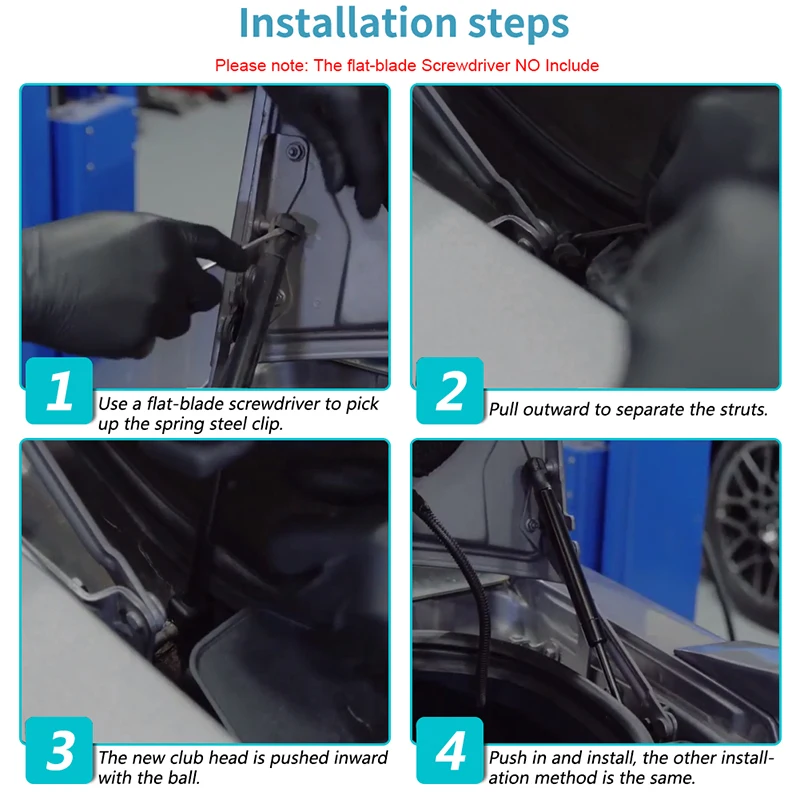 Installation steps

Please note: The flat-blade Screwdriver NO Include

1

Use a flat-blade screwdriver to pick up the spring steel clip.

2

Pull outward to separate the struts.

3

The new club head is pushed inward with the ball.

4

Push in and install, the other installation method is the same.