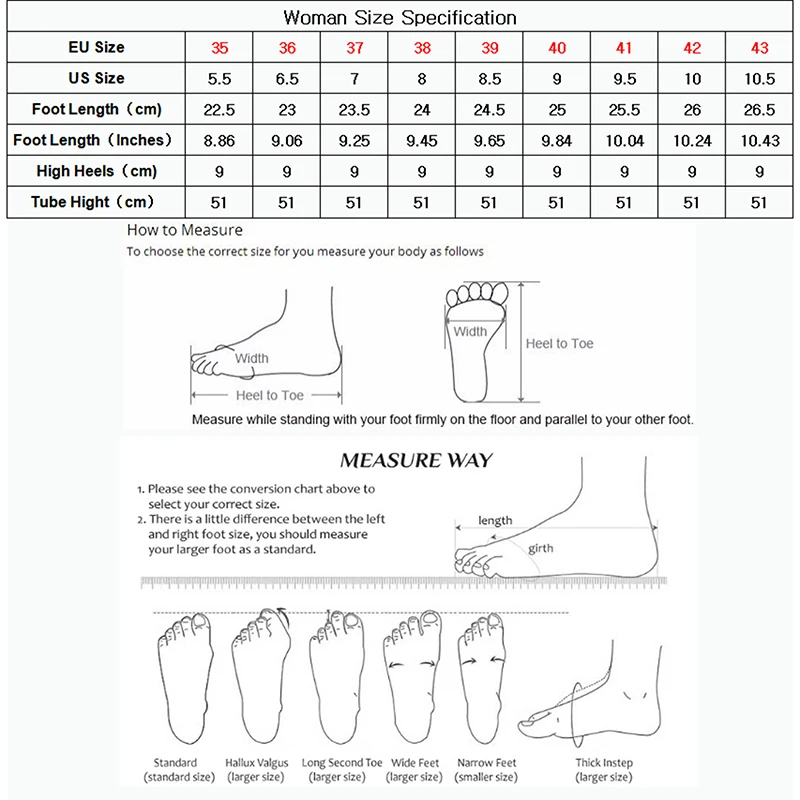 Woman Size Specification

| EU Size | 35 | 36 | 37 | 38 | 39 | 40 | 41 | 42 | 43 |
|---|---|---|---|---|---|---|---|---|---|
| US Size | 5.5 | 6.5 | 7 | 8 | 8.5 | 9 | 9.5 | 10 | 10.5 |
| Foot Length（cm) | 22.5 | 23 | 23.5 | 24 | 24.5 | 25 | 25.5 | 26 | 26.5 |
| Foot Length（Inches) | 8.86 | 9.06 | 9.25 | 9.45 | 9.65 | 9.84 | 10.04 | 10.24 | 10.43 |
| High Heels（cm) | 9 | 9 | 9 | 9 | 9 | 9 | 9 | 9 | 9 |
| Tube Hight（cm) | 51 | 51 | 51 | 51 | 51 | 51 | 51 | 51 | 51 |

How to Measure
To choose the correct size for you measure your body as follows

Width
Heel to Toe
Width
Heel to Toe

Measure while standing with your foot firmly on the floor and parallel to your other foot.

MEASURE WAY

1. Please see the conversion chart above to select your correct size.
2. There is a little difference between the left and right foot size, you should measure your larger foot as a standard.

length
girth

Standard (standard size)
Hallux Valgus (larger size)
Long Second Toe (larger size)
Wide Feet (larger size)
Narrow Feet (smaller size)
Thick Instep (larger size)