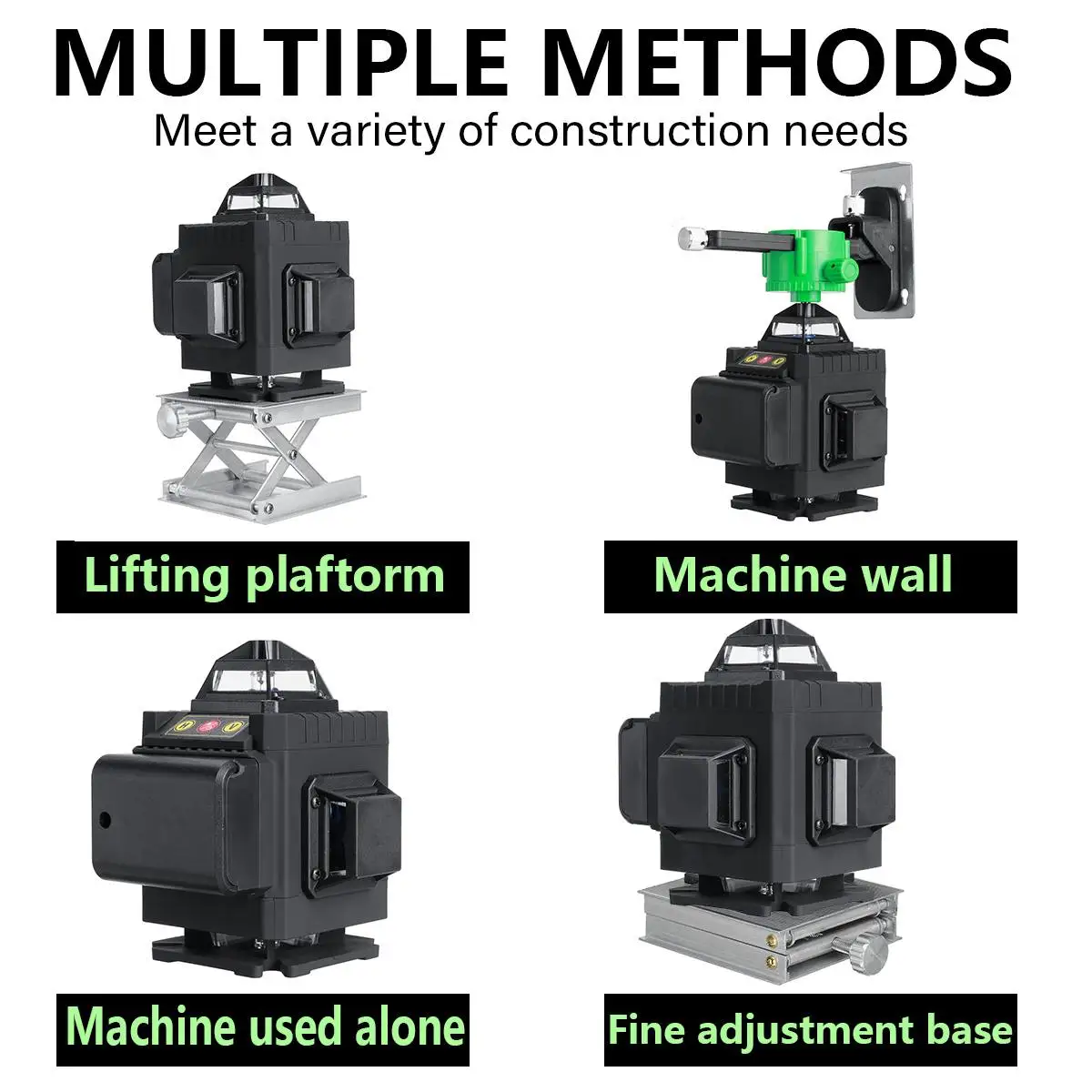 MULTIPLE METHODS
Meet a variety of construction needs

Lifting plaftorm

Machine wall

Machine used alone

Fine adjustment base