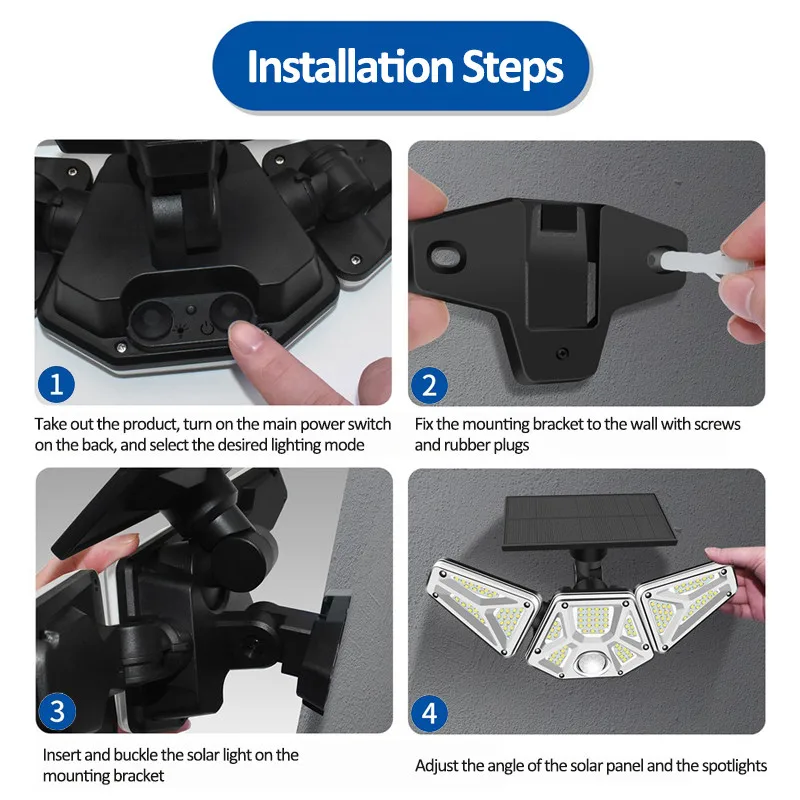 Installation Steps

1

Take out the product, turn on the main power switch on the back, and select the desired lighting mode

2

Fix the mounting bracket to the wall with screws and rubber plugs

3

Insert and buckle the solar light on the mounting bracket

4

Adjust the angle of the solar panel and the spotlights