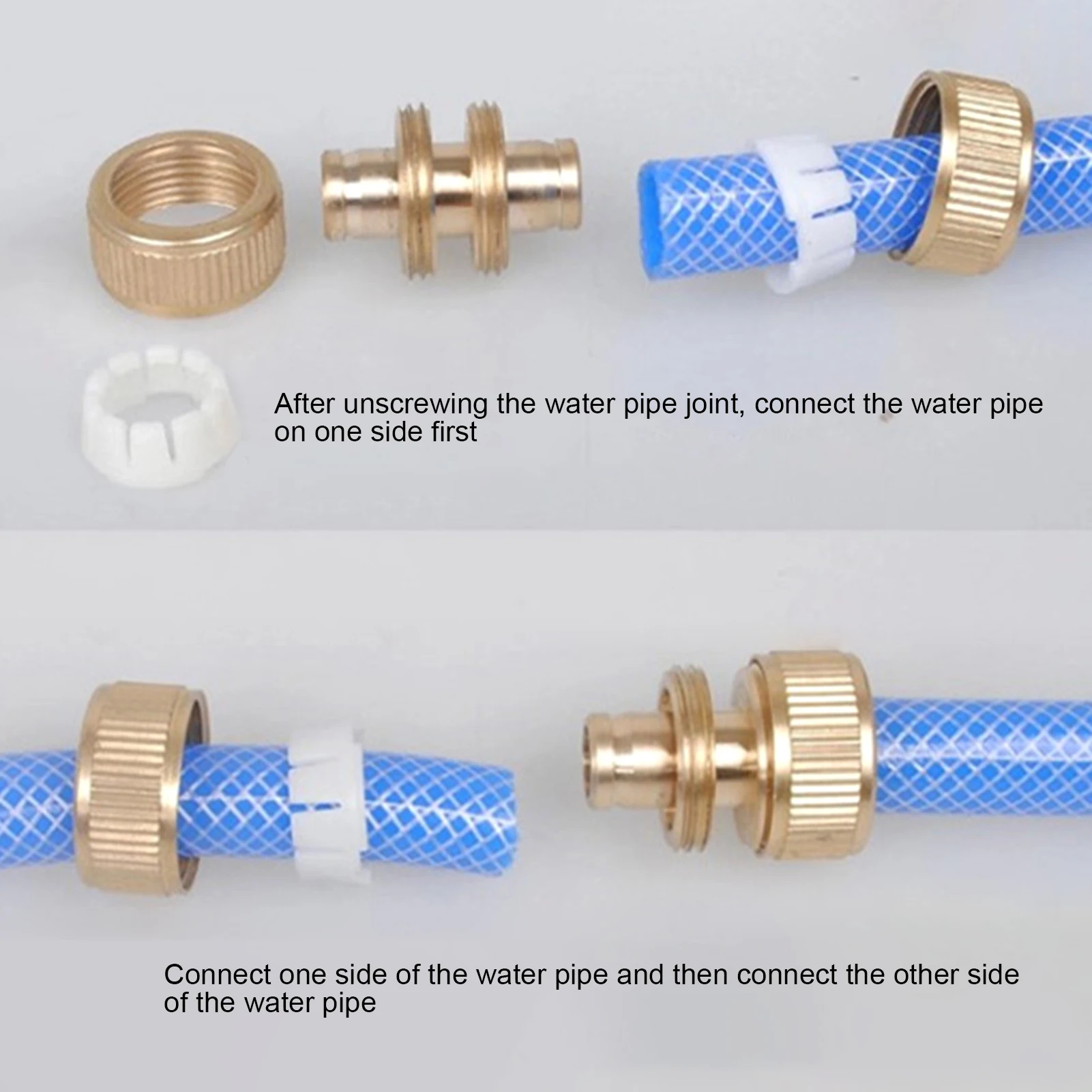 After unscrewing the water pipe joint, connect the water pipe on one side first

Connect one side of the water pipe and then connect the other side of the water pipe