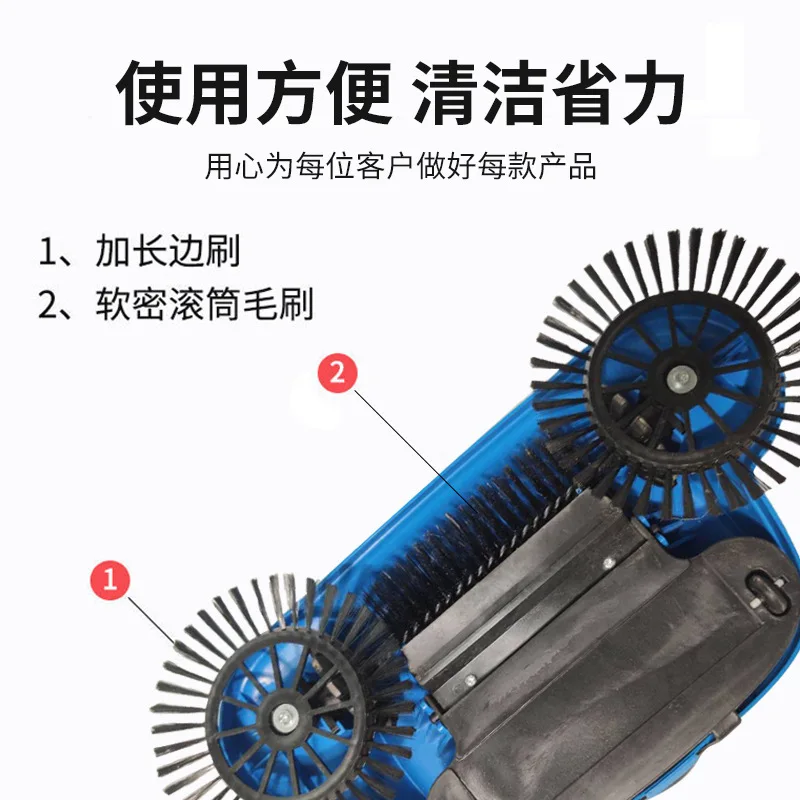 使用方便 清洁省力

用心为每位客户做好每款产品

1、加长边刷
2、软密滚筒毛刷

2

1